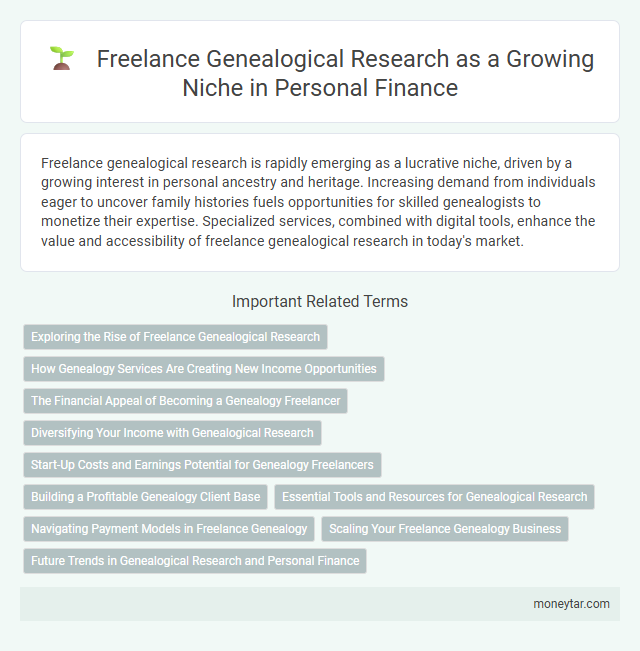 Freelance Genealogical Research as a Growing Niche in Personal Finance

Freelance genealogical research is rapidly emerging as a lucrative niche, driven by a growing interest in personal ancestry and heritage. Increasing demand from individuals eager to uncover family histories fuels opportunities for skilled genealogists to monetize their expertise. Specialized services, combined with digital tools, enhance the value and accessibility of freelance genealogical research in today's market.

Important Related Terms

Exploring the Rise of Freelance Genealogical Research

How Genealogy Services Are Creating New Income Opportunities

The Financial Appeal of Becoming a Genealogy Freelancer

Diversifying Your Income with Genealogical Research

Start-Up Costs and Earnings Potential for Genealogy Freelancers

Building a Profitable Genealogy Client Base

Essential Tools and Resources for Genealogical Research

Navigating Payment Models in Freelance Genealogy

Scaling Your Freelance Genealogy Business

Future Trends in Genealogical Research and Personal Finance

moneytar.com