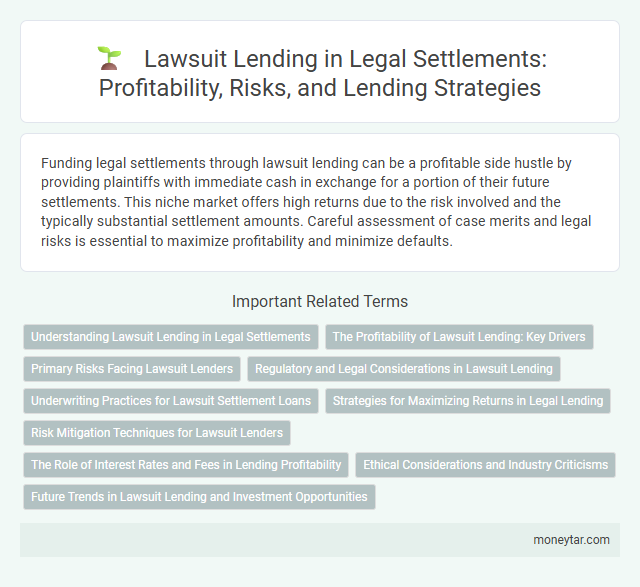 Lawsuit Lending in Legal Settlements: Profitability, Risks, and Lending Strategies

Funding legal settlements through lawsuit lending can be a profitable side hustle by providing plaintiffs with immediate cash in exchange for a portion of their future settlements. This niche market offers high returns due to the risk involved and the typically substantial settlement amounts. Careful assessment of case merits and legal risks is essential to maximize profitability and minimize defaults.

Important Related Terms

Understanding Lawsuit Lending in Legal Settlements

The Profitability of Lawsuit Lending: Key Drivers

Primary Risks Facing Lawsuit Lenders

Regulatory and Legal Considerations in Lawsuit Lending

Underwriting Practices for Lawsuit Settlement Loans

Strategies for Maximizing Returns in Legal Lending

Risk Mitigation Techniques for Lawsuit Lenders

The Role of Interest Rates and Fees in Lending Profitability

Ethical Considerations and Industry Criticisms

Future Trends in Lawsuit Lending and Investment Opportunities

moneytar.com