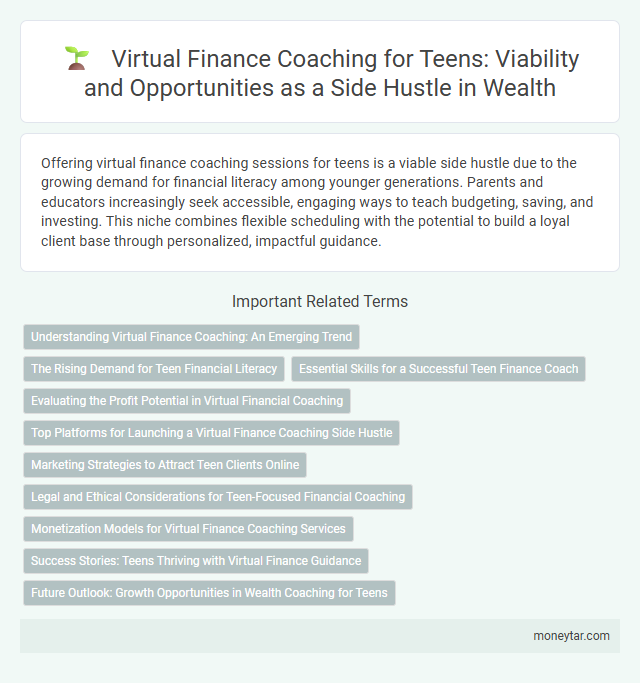 Virtual Finance Coaching for Teens: Viability and Opportunities as a Side Hustle in Wealth

Offering virtual finance coaching sessions for teens is a viable side hustle due to the growing demand for financial literacy among younger generations. Parents and educators increasingly seek accessible, engaging ways to teach budgeting, saving, and investing. This niche combines flexible scheduling with the potential to build a loyal client base through personalized, impactful guidance.

Important Related Terms

Understanding Virtual Finance Coaching: An Emerging Trend

The Rising Demand for Teen Financial Literacy

Essential Skills for a Successful Teen Finance Coach

Evaluating the Profit Potential in Virtual Financial Coaching

Top Platforms for Launching a Virtual Finance Coaching Side Hustle

Marketing Strategies to Attract Teen Clients Online

Legal and Ethical Considerations for Teen-Focused Financial Coaching

Monetization Models for Virtual Finance Coaching Services

Success Stories: Teens Thriving with Virtual Finance Guidance

Future Outlook: Growth Opportunities in Wealth Coaching for Teens

moneytar.com