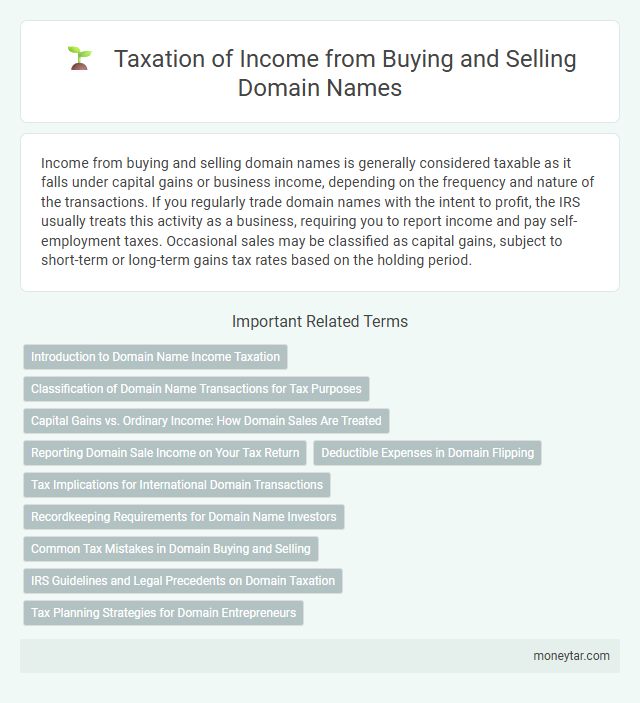 Taxation of Income from Buying and Selling Domain Names

Income from buying and selling domain names is generally considered taxable as it falls under capital gains or business income, depending on the frequency and nature of the transactions. If you regularly trade domain names with the intent to profit, the IRS usually treats this activity as a business, requiring you to report income and pay self-employment taxes. Occasional sales may be classified as capital gains, subject to short-term or long-term gains tax rates based on the holding period.

Important Related Terms

Introduction to Domain Name Income Taxation

Classification of Domain Name Transactions for Tax Purposes

Capital Gains vs. Ordinary Income: How Domain Sales Are Treated

Reporting Domain Sale Income on Your Tax Return

Deductible Expenses in Domain Flipping

Tax Implications for International Domain Transactions

Recordkeeping Requirements for Domain Name Investors

Common Tax Mistakes in Domain Buying and Selling

IRS Guidelines and Legal Precedents on Domain Taxation

Tax Planning Strategies for Domain Entrepreneurs

moneytar.com