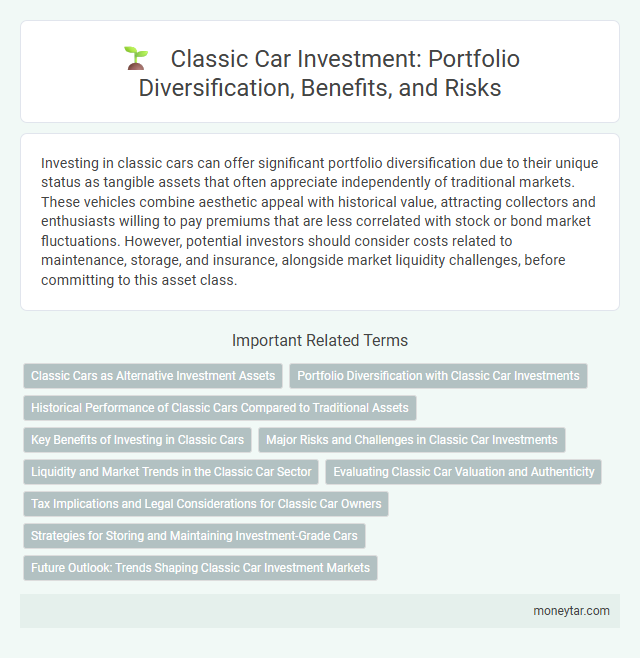 Classic Car Investment: Portfolio Diversification, Benefits, and Risks

Investing in classic cars can offer significant portfolio diversification due to their unique status as tangible assets that often appreciate independently of traditional markets. These vehicles combine aesthetic appeal with historical value, attracting collectors and enthusiasts willing to pay premiums that are less correlated with stock or bond market fluctuations. However, potential investors should consider costs related to maintenance, storage, and insurance, alongside market liquidity challenges, before committing to this asset class.

Important Related Terms

Classic Cars as Alternative Investment Assets

Portfolio Diversification with Classic Car Investments

Historical Performance of Classic Cars Compared to Traditional Assets

Key Benefits of Investing in Classic Cars

Major Risks and Challenges in Classic Car Investments

Liquidity and Market Trends in the Classic Car Sector

Evaluating Classic Car Valuation and Authenticity

Tax Implications and Legal Considerations for Classic Car Owners

Strategies for Storing and Maintaining Investment-Grade Cars

Future Outlook: Trends Shaping Classic Car Investment Markets

moneytar.com