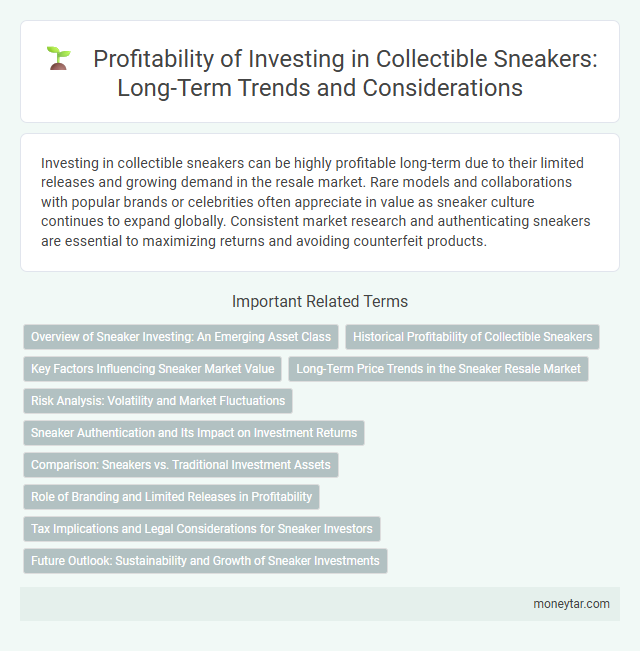 Profitability of Investing in Collectible Sneakers: Long-Term Trends and Considerations

Investing in collectible sneakers can be highly profitable long-term due to their limited releases and growing demand in the resale market. Rare models and collaborations with popular brands or celebrities often appreciate in value as sneaker culture continues to expand globally. Consistent market research and authenticating sneakers are essential to maximizing returns and avoiding counterfeit products.

Important Related Terms

Overview of Sneaker Investing: An Emerging Asset Class

Historical Profitability of Collectible Sneakers

Key Factors Influencing Sneaker Market Value

Long-Term Price Trends in the Sneaker Resale Market

Risk Analysis: Volatility and Market Fluctuations

Sneaker Authentication and Its Impact on Investment Returns

Comparison: Sneakers vs. Traditional Investment Assets

Role of Branding and Limited Releases in Profitability

Tax Implications and Legal Considerations for Sneaker Investors

Future Outlook: Sustainability and Growth of Sneaker Investments

moneytar.com