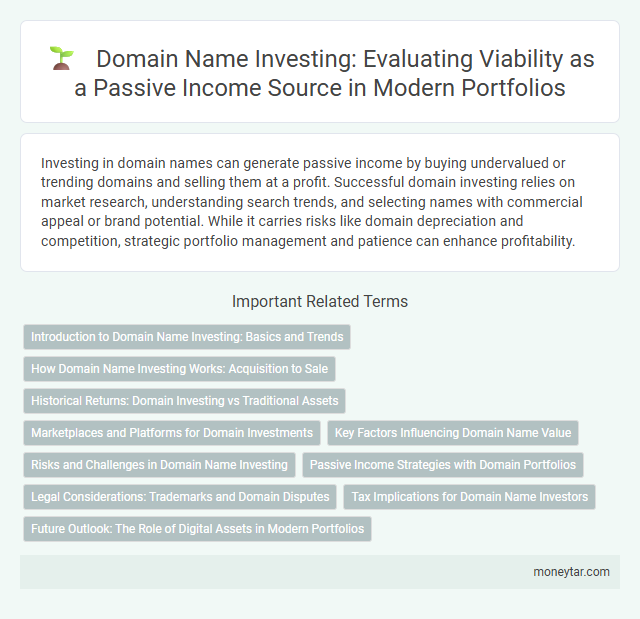 Domain Name Investing: Evaluating Viability as a Passive Income Source in Modern Portfolios

Investing in domain names can generate passive income by buying undervalued or trending domains and selling them at a profit. Successful domain investing relies on market research, understanding search trends, and selecting names with commercial appeal or brand potential. While it carries risks like domain depreciation and competition, strategic portfolio management and patience can enhance profitability.

Important Related Terms

Introduction to Domain Name Investing: Basics and Trends

How Domain Name Investing Works: Acquisition to Sale

Historical Returns: Domain Investing vs Traditional Assets

Marketplaces and Platforms for Domain Investments

Key Factors Influencing Domain Name Value

Risks and Challenges in Domain Name Investing

Passive Income Strategies with Domain Portfolios

Legal Considerations: Trademarks and Domain Disputes

Tax Implications for Domain Name Investors

Future Outlook: The Role of Digital Assets in Modern Portfolios

moneytar.com