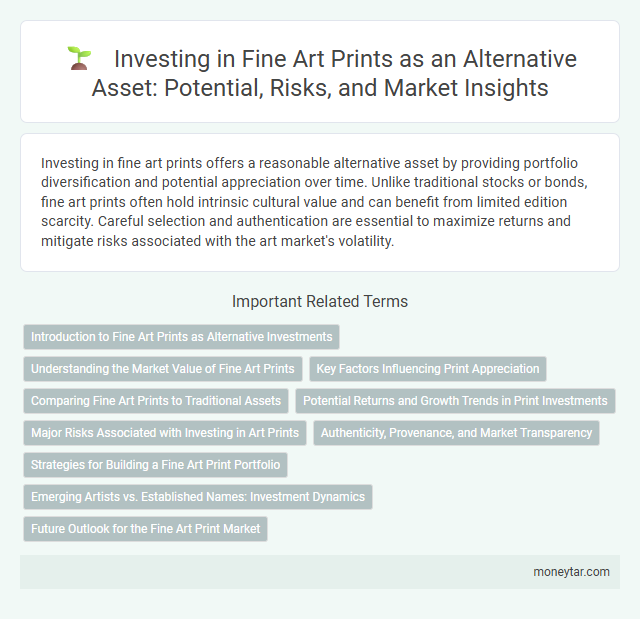 Investing in Fine Art Prints as an Alternative Asset: Potential, Risks, and Market Insights

Investing in fine art prints offers a reasonable alternative asset by providing portfolio diversification and potential appreciation over time. Unlike traditional stocks or bonds, fine art prints often hold intrinsic cultural value and can benefit from limited edition scarcity. Careful selection and authentication are essential to maximize returns and mitigate risks associated with the art market's volatility.

Important Related Terms

Introduction to Fine Art Prints as Alternative Investments

Understanding the Market Value of Fine Art Prints

Key Factors Influencing Print Appreciation

Comparing Fine Art Prints to Traditional Assets

Potential Returns and Growth Trends in Print Investments

Major Risks Associated with Investing in Art Prints

Authenticity, Provenance, and Market Transparency

Strategies for Building a Fine Art Print Portfolio

Emerging Artists vs. Established Names: Investment Dynamics

Future Outlook for the Fine Art Print Market

moneytar.com