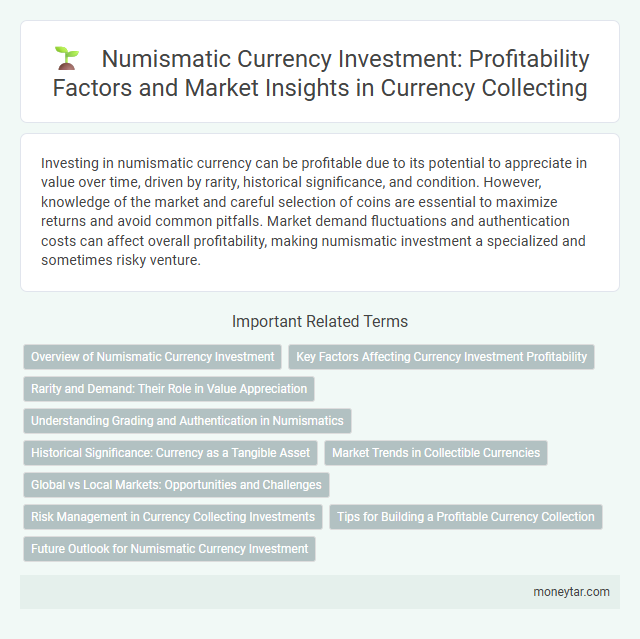 Numismatic Currency Investment: Profitability Factors and Market Insights in Currency Collecting

Investing in numismatic currency can be profitable due to its potential to appreciate in value over time, driven by rarity, historical significance, and condition. However, knowledge of the market and careful selection of coins are essential to maximize returns and avoid common pitfalls. Market demand fluctuations and authentication costs can affect overall profitability, making numismatic investment a specialized and sometimes risky venture.

Important Related Terms

Overview of Numismatic Currency Investment

Key Factors Affecting Currency Investment Profitability

Rarity and Demand: Their Role in Value Appreciation

Understanding Grading and Authentication in Numismatics

Historical Significance: Currency as a Tangible Asset

Market Trends in Collectible Currencies

Global vs Local Markets: Opportunities and Challenges

Risk Management in Currency Collecting Investments

Tips for Building a Profitable Currency Collection

Future Outlook for Numismatic Currency Investment

moneytar.com