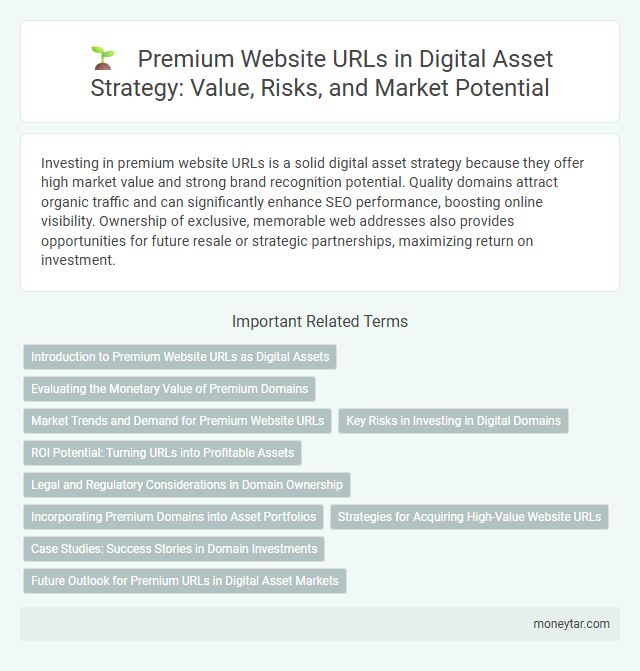 Premium Website URLs in Digital Asset Strategy: Value, Risks, and Market Potential

Investing in premium website URLs is a solid digital asset strategy because they offer high market value and strong brand recognition potential. Quality domains attract organic traffic and can significantly enhance SEO performance, boosting online visibility. Ownership of exclusive, memorable web addresses also provides opportunities for future resale or strategic partnerships, maximizing return on investment.

Important Related Terms

Introduction to Premium Website URLs as Digital Assets

Evaluating the Monetary Value of Premium Domains

Market Trends and Demand for Premium Website URLs

Key Risks in Investing in Digital Domains

ROI Potential: Turning URLs into Profitable Assets

Legal and Regulatory Considerations in Domain Ownership

Incorporating Premium Domains into Asset Portfolios

Strategies for Acquiring High-Value Website URLs

Case Studies: Success Stories in Domain Investments

Future Outlook for Premium URLs in Digital Asset Markets

moneytar.com