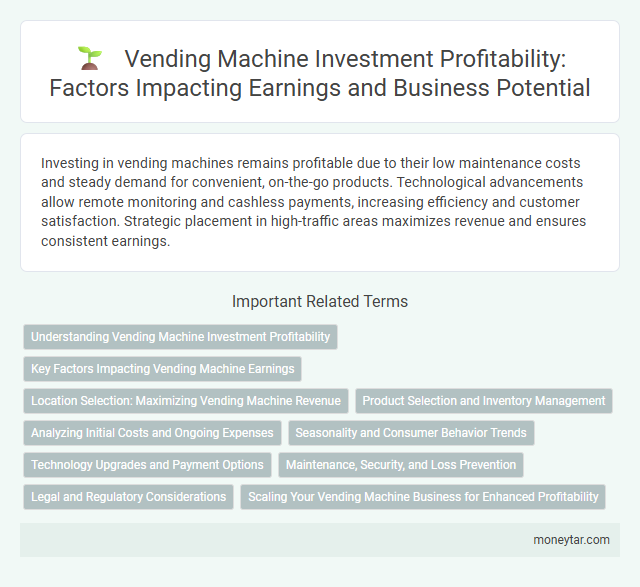 Vending Machine Investment Profitability: Factors Impacting Earnings and Business Potential

Investing in vending machines remains profitable due to their low maintenance costs and steady demand for convenient, on-the-go products. Technological advancements allow remote monitoring and cashless payments, increasing efficiency and customer satisfaction. Strategic placement in high-traffic areas maximizes revenue and ensures consistent earnings.

Important Related Terms

Understanding Vending Machine Investment Profitability

Key Factors Impacting Vending Machine Earnings

Location Selection: Maximizing Vending Machine Revenue

Product Selection and Inventory Management

Analyzing Initial Costs and Ongoing Expenses

Seasonality and Consumer Behavior Trends

Technology Upgrades and Payment Options

Maintenance, Security, and Loss Prevention

Legal and Regulatory Considerations

Scaling Your Vending Machine Business for Enhanced Profitability

moneytar.com