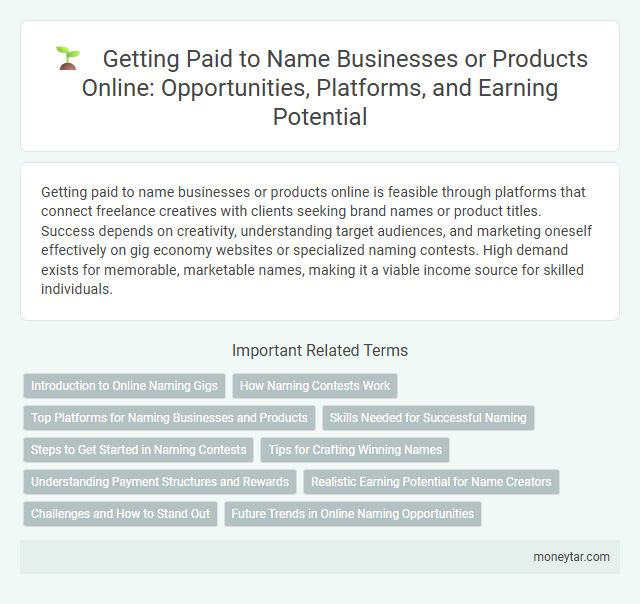 Getting Paid to Name Businesses or Products Online: Opportunities, Platforms, and Earning Potential

Getting paid to name businesses or products online is feasible through platforms that connect freelance creatives with clients seeking brand names or product titles. Success depends on creativity, understanding target audiences, and marketing oneself effectively on gig economy websites or specialized naming contests. High demand exists for memorable, marketable names, making it a viable income source for skilled individuals.

Important Related Terms

Introduction to Online Naming Gigs
How Naming Contests Work
Top Platforms for Naming Businesses and Products
Skills Needed for Successful Naming
Steps to Get Started in Naming Contests
Tips for Crafting Winning Names
Understanding Payment Structures and Rewards
Realistic Earning Potential for Name Creators
Challenges and How to Stand Out
Future Trends in Online Naming Opportunities

moneytar.com