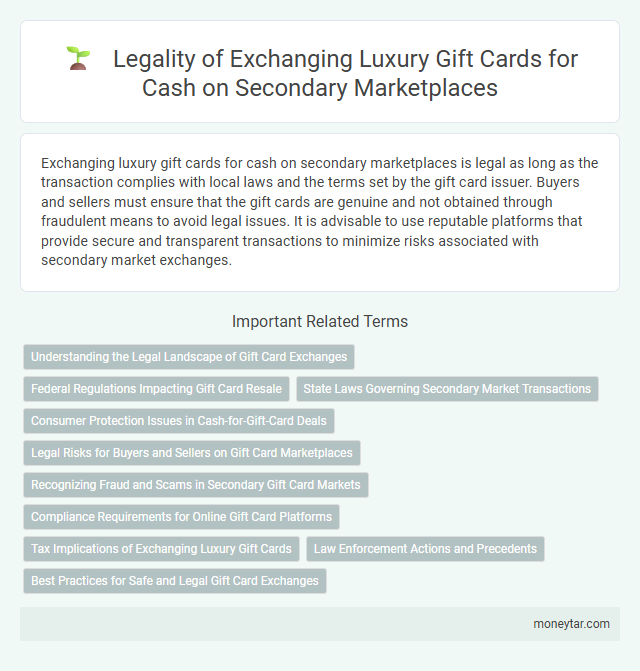 Legality of Exchanging Luxury Gift Cards for Cash on Secondary Marketplaces

Exchanging luxury gift cards for cash on secondary marketplaces is legal as long as the transaction complies with local laws and the terms set by the gift card issuer. Buyers and sellers must ensure that the gift cards are genuine and not obtained through fraudulent means to avoid legal issues. It is advisable to use reputable platforms that provide secure and transparent transactions to minimize risks associated with secondary market exchanges.

Important Related Terms

Understanding the Legal Landscape of Gift Card Exchanges

Federal Regulations Impacting Gift Card Resale

State Laws Governing Secondary Market Transactions

Consumer Protection Issues in Cash-for-Gift-Card Deals

Legal Risks for Buyers and Sellers on Gift Card Marketplaces

Recognizing Fraud and Scams in Secondary Gift Card Markets

Compliance Requirements for Online Gift Card Platforms

Tax Implications of Exchanging Luxury Gift Cards

Law Enforcement Actions and Precedents

Best Practices for Safe and Legal Gift Card Exchanges

moneytar.com