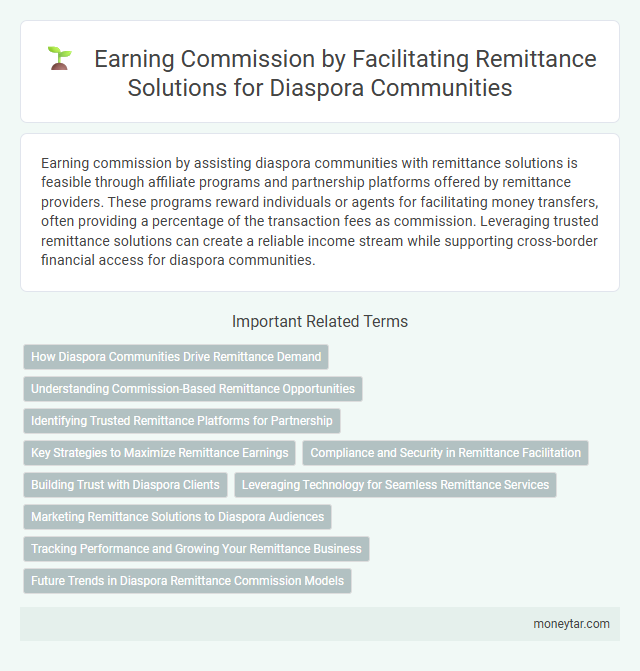 Earning Commission by Facilitating Remittance Solutions for Diaspora Communities

Earning commission by assisting diaspora communities with remittance solutions is feasible through affiliate programs and partnership platforms offered by remittance providers. These programs reward individuals or agents for facilitating money transfers, often providing a percentage of the transaction fees as commission. Leveraging trusted remittance solutions can create a reliable income stream while supporting cross-border financial access for diaspora communities.

Important Related Terms

How Diaspora Communities Drive Remittance Demand

Understanding Commission-Based Remittance Opportunities

Identifying Trusted Remittance Platforms for Partnership

Key Strategies to Maximize Remittance Earnings

Compliance and Security in Remittance Facilitation

Building Trust with Diaspora Clients

Leveraging Technology for Seamless Remittance Services

Marketing Remittance Solutions to Diaspora Audiences

Tracking Performance and Growing Your Remittance Business

Future Trends in Diaspora Remittance Commission Models

moneytar.com