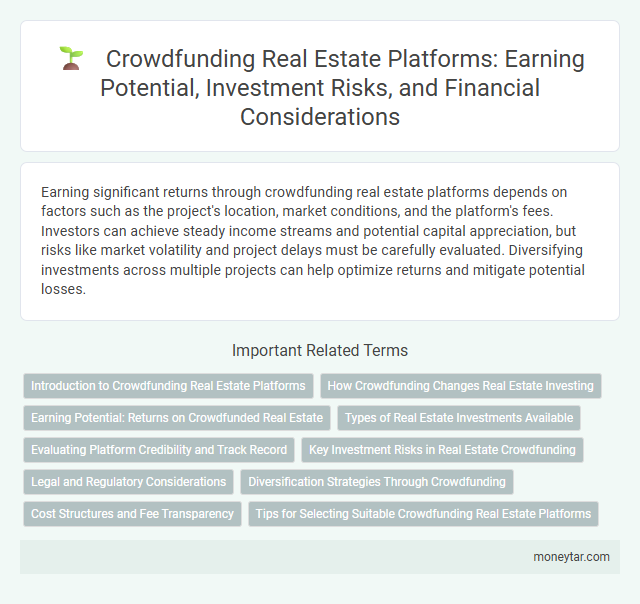 Crowdfunding Real Estate Platforms: Earning Potential, Investment Risks, and Financial Considerations

Earning significant returns through crowdfunding real estate platforms depends on factors such as the project's location, market conditions, and the platform's fees. Investors can achieve steady income streams and potential capital appreciation, but risks like market volatility and project delays must be carefully evaluated. Diversifying investments across multiple projects can help optimize returns and mitigate potential losses.

Important Related Terms

Introduction to Crowdfunding Real Estate Platforms
How Crowdfunding Changes Real Estate Investing
Earning Potential: Returns on Crowdfunded Real Estate
Types of Real Estate Investments Available
Evaluating Platform Credibility and Track Record
Key Investment Risks in Real Estate Crowdfunding
Legal and Regulatory Considerations
Diversification Strategies Through Crowdfunding
Cost Structures and Fee Transparency
Tips for Selecting Suitable Crowdfunding Real Estate Platforms

moneytar.com