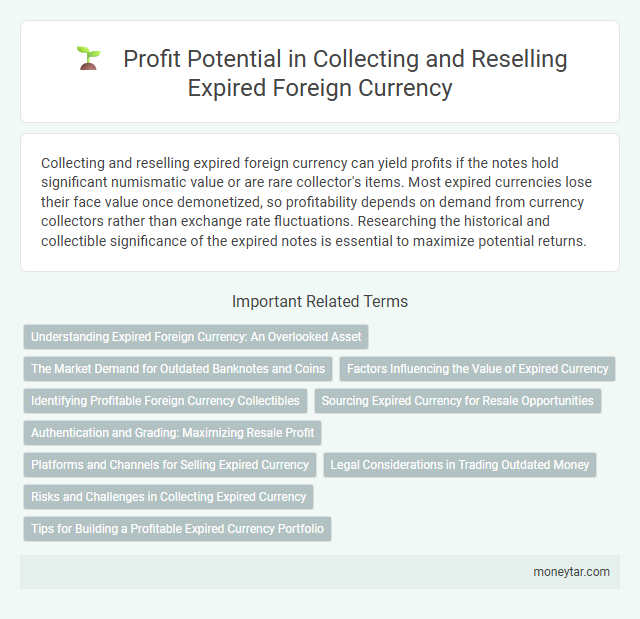 Profit Potential in Collecting and Reselling Expired Foreign Currency

Collecting and reselling expired foreign currency can yield profits if the notes hold significant numismatic value or are rare collector's items. Most expired currencies lose their face value once demonetized, so profitability depends on demand from currency collectors rather than exchange rate fluctuations. Researching the historical and collectible significance of the expired notes is essential to maximize potential returns.

Important Related Terms

Understanding Expired Foreign Currency: An Overlooked Asset

The Market Demand for Outdated Banknotes and Coins

Factors Influencing the Value of Expired Currency

Identifying Profitable Foreign Currency Collectibles

Sourcing Expired Currency for Resale Opportunities

Authentication and Grading: Maximizing Resale Profit

Platforms and Channels for Selling Expired Currency

Legal Considerations in Trading Outdated Money

Risks and Challenges in Collecting Expired Currency

Tips for Building a Profitable Expired Currency Portfolio

moneytar.com