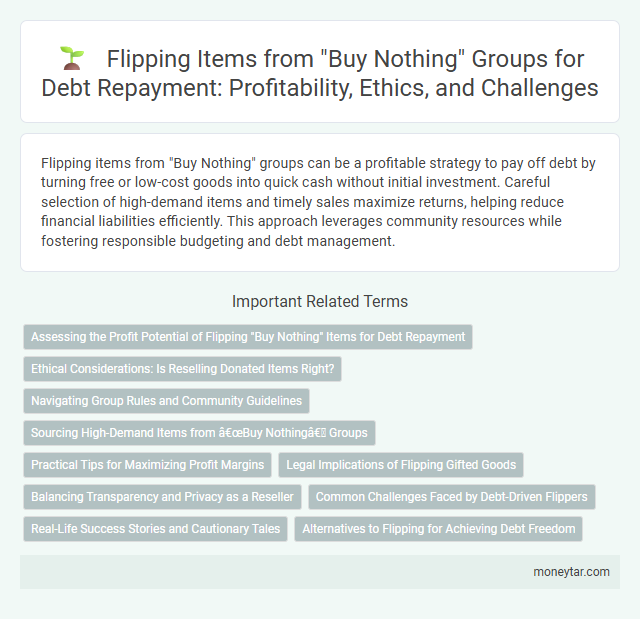 Flipping Items from "Buy Nothing" Groups for Debt Repayment: Profitability, Ethics, and Challenges

Flipping items from "Buy Nothing" groups can be a profitable strategy to pay off debt by turning free or low-cost goods into quick cash without initial investment. Careful selection of high-demand items and timely sales maximize returns, helping reduce financial liabilities efficiently. This approach leverages community resources while fostering responsible budgeting and debt management.

Important Related Terms

Assessing the Profit Potential of Flipping "Buy Nothing" Items for Debt Repayment

Ethical Considerations: Is Reselling Donated Items Right?

Navigating Group Rules and Community Guidelines

Sourcing High-Demand Items from â€œBuy Nothingâ€ Groups

Practical Tips for Maximizing Profit Margins

Legal Implications of Flipping Gifted Goods

Balancing Transparency and Privacy as a Reseller

Common Challenges Faced by Debt-Driven Flippers

Real-Life Success Stories and Cautionary Tales

Alternatives to Flipping for Achieving Debt Freedom

moneytar.com