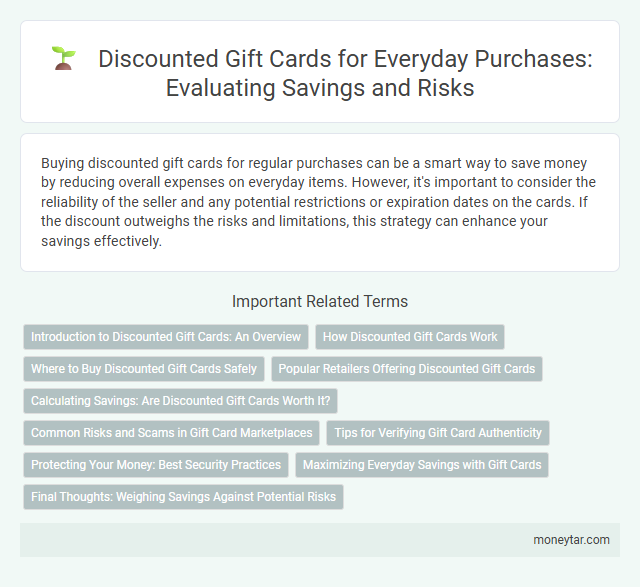 Discounted Gift Cards for Everyday Purchases: Evaluating Savings and Risks

Buying discounted gift cards for regular purchases can be a smart way to save money by reducing overall expenses on everyday items. However, it's important to consider the reliability of the seller and any potential restrictions or expiration dates on the cards. If the discount outweighs the risks and limitations, this strategy can enhance your savings effectively.

Important Related Terms

Introduction to Discounted Gift Cards: An Overview

How Discounted Gift Cards Work

Where to Buy Discounted Gift Cards Safely

Popular Retailers Offering Discounted Gift Cards

Calculating Savings: Are Discounted Gift Cards Worth It?

Common Risks and Scams in Gift Card Marketplaces

Tips for Verifying Gift Card Authenticity

Protecting Your Money: Best Security Practices

Maximizing Everyday Savings with Gift Cards

Final Thoughts: Weighing Savings Against Potential Risks

moneytar.com