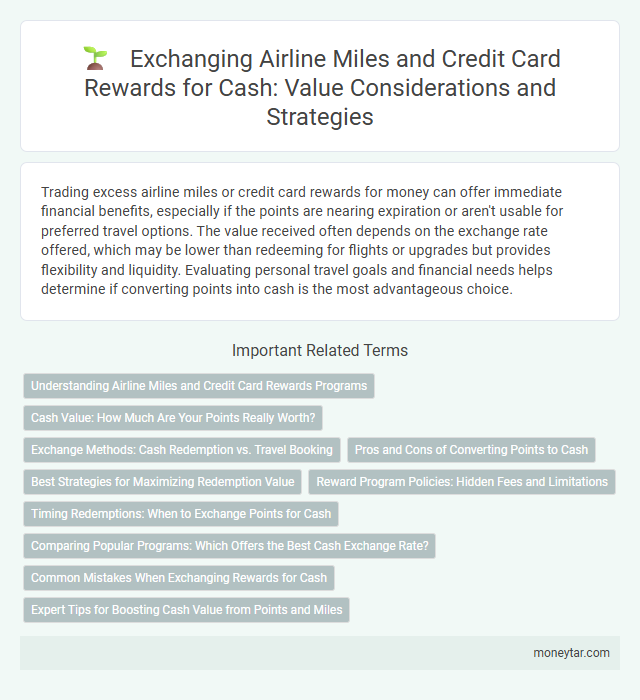 Exchanging Airline Miles and Credit Card Rewards for Cash: Value Considerations and Strategies

Trading excess airline miles or credit card rewards for money can offer immediate financial benefits, especially if the points are nearing expiration or aren't usable for preferred travel options. The value received often depends on the exchange rate offered, which may be lower than redeeming for flights or upgrades but provides flexibility and liquidity. Evaluating personal travel goals and financial needs helps determine if converting points into cash is the most advantageous choice.

Important Related Terms

Understanding Airline Miles and Credit Card Rewards Programs

Cash Value: How Much Are Your Points Really Worth?

Exchange Methods: Cash Redemption vs. Travel Booking

Pros and Cons of Converting Points to Cash

Best Strategies for Maximizing Redemption Value

Reward Program Policies: Hidden Fees and Limitations

Timing Redemptions: When to Exchange Points for Cash

Comparing Popular Programs: Which Offers the Best Cash Exchange Rate?

Common Mistakes When Exchanging Rewards for Cash

Expert Tips for Boosting Cash Value from Points and Miles

moneytar.com