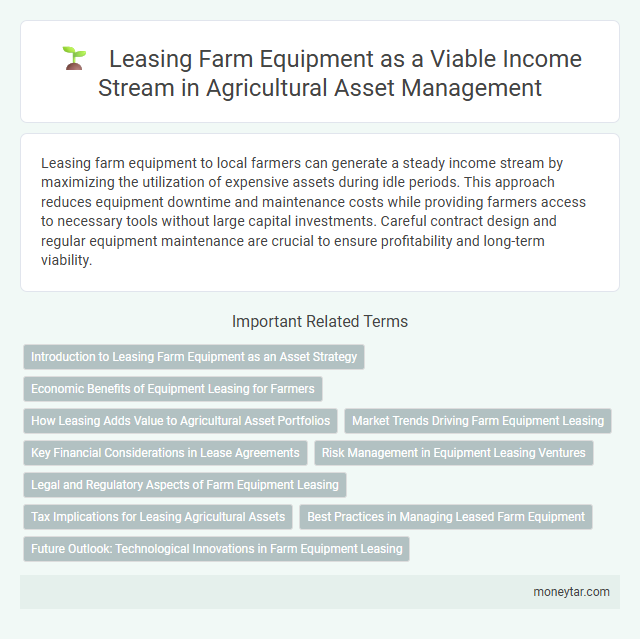 Leasing Farm Equipment as a Viable Income Stream in Agricultural Asset Management

Leasing farm equipment to local farmers can generate a steady income stream by maximizing the utilization of expensive assets during idle periods. This approach reduces equipment downtime and maintenance costs while providing farmers access to necessary tools without large capital investments. Careful contract design and regular equipment maintenance are crucial to ensure profitability and long-term viability.

Important Related Terms

Introduction to Leasing Farm Equipment as an Asset Strategy

Economic Benefits of Equipment Leasing for Farmers

How Leasing Adds Value to Agricultural Asset Portfolios

Market Trends Driving Farm Equipment Leasing

Key Financial Considerations in Lease Agreements

Risk Management in Equipment Leasing Ventures

Legal and Regulatory Aspects of Farm Equipment Leasing

Tax Implications for Leasing Agricultural Assets

Best Practices in Managing Leased Farm Equipment

Future Outlook: Technological Innovations in Farm Equipment Leasing

moneytar.com