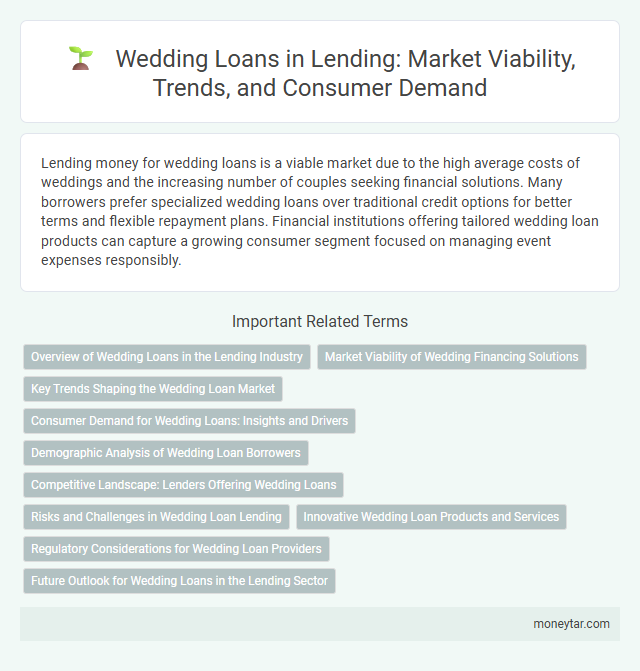 Wedding Loans in Lending: Market Viability, Trends, and Consumer Demand

Lending money for wedding loans is a viable market due to the high average costs of weddings and the increasing number of couples seeking financial solutions. Many borrowers prefer specialized wedding loans over traditional credit options for better terms and flexible repayment plans. Financial institutions offering tailored wedding loan products can capture a growing consumer segment focused on managing event expenses responsibly.

Important Related Terms

Overview of Wedding Loans in the Lending Industry

Market Viability of Wedding Financing Solutions

Key Trends Shaping the Wedding Loan Market

Consumer Demand for Wedding Loans: Insights and Drivers

Demographic Analysis of Wedding Loan Borrowers

Competitive Landscape: Lenders Offering Wedding Loans

Risks and Challenges in Wedding Loan Lending

Innovative Wedding Loan Products and Services

Regulatory Considerations for Wedding Loan Providers

Future Outlook for Wedding Loans in the Lending Sector

moneytar.com