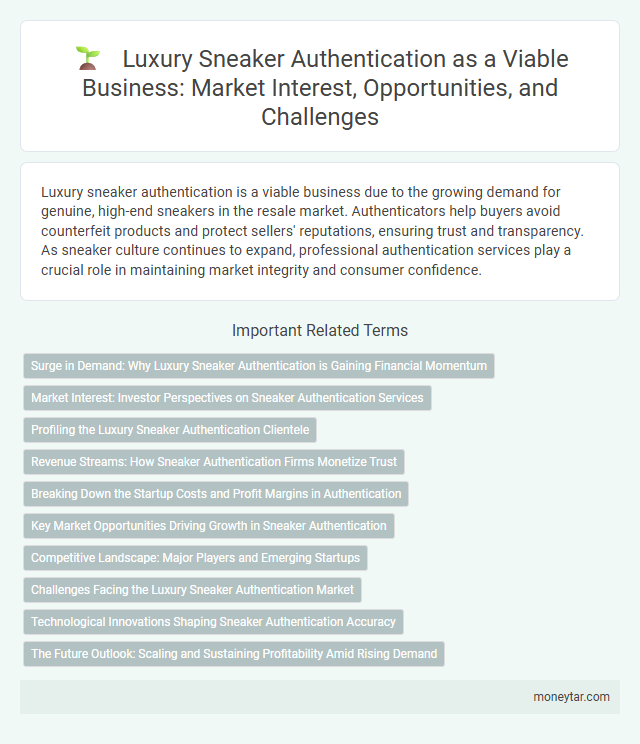 Luxury Sneaker Authentication as a Viable Business: Market Interest, Opportunities, and Challenges

Luxury sneaker authentication is a viable business due to the growing demand for genuine, high-end sneakers in the resale market. Authenticators help buyers avoid counterfeit products and protect sellers' reputations, ensuring trust and transparency. As sneaker culture continues to expand, professional authentication services play a crucial role in maintaining market integrity and consumer confidence.

Important Related Terms

Surge in Demand: Why Luxury Sneaker Authentication is Gaining Financial Momentum

Market Interest: Investor Perspectives on Sneaker Authentication Services

Profiling the Luxury Sneaker Authentication Clientele

Revenue Streams: How Sneaker Authentication Firms Monetize Trust

Breaking Down the Startup Costs and Profit Margins in Authentication

Key Market Opportunities Driving Growth in Sneaker Authentication

Competitive Landscape: Major Players and Emerging Startups

Challenges Facing the Luxury Sneaker Authentication Market

Technological Innovations Shaping Sneaker Authentication Accuracy

The Future Outlook: Scaling and Sustaining Profitability Amid Rising Demand

moneytar.com