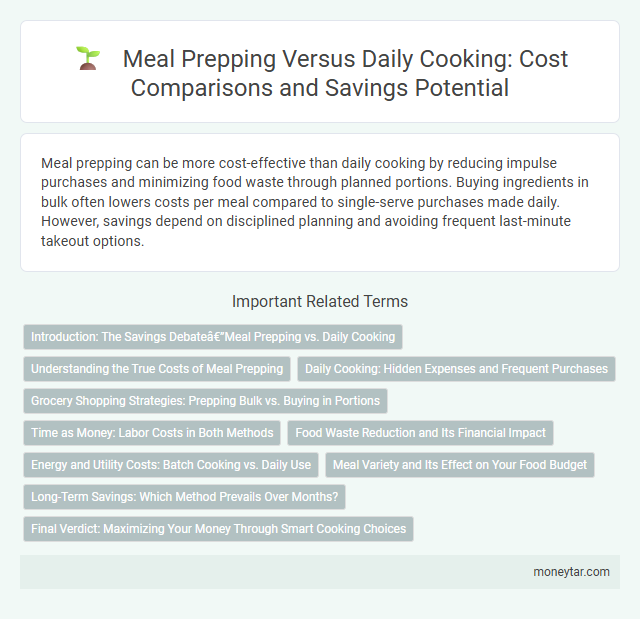 Meal Prepping Versus Daily Cooking: Cost Comparisons and Savings Potential

Meal prepping can be more cost-effective than daily cooking by reducing impulse purchases and minimizing food waste through planned portions. Buying ingredients in bulk often lowers costs per meal compared to single-serve purchases made daily. However, savings depend on disciplined planning and avoiding frequent last-minute takeout options.

Important Related Terms

Introduction: The Savings Debateâ€"Meal Prepping vs. Daily Cooking

Understanding the True Costs of Meal Prepping

Daily Cooking: Hidden Expenses and Frequent Purchases

Grocery Shopping Strategies: Prepping Bulk vs. Buying in Portions

Time as Money: Labor Costs in Both Methods

Food Waste Reduction and Its Financial Impact

Energy and Utility Costs: Batch Cooking vs. Daily Use

Meal Variety and Its Effect on Your Food Budget

Long-Term Savings: Which Method Prevails Over Months?

Final Verdict: Maximizing Your Money Through Smart Cooking Choices

moneytar.com