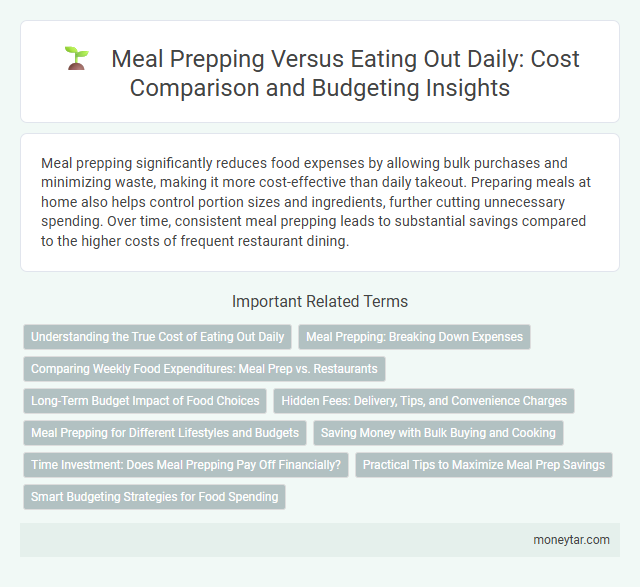 Meal Prepping Versus Eating Out Daily: Cost Comparison and Budgeting Insights

Meal prepping significantly reduces food expenses by allowing bulk purchases and minimizing waste, making it more cost-effective than daily takeout. Preparing meals at home also helps control portion sizes and ingredients, further cutting unnecessary spending. Over time, consistent meal prepping leads to substantial savings compared to the higher costs of frequent restaurant dining.

Important Related Terms

Understanding the True Cost of Eating Out Daily

Meal Prepping: Breaking Down Expenses

Comparing Weekly Food Expenditures: Meal Prep vs. Restaurants

Long-Term Budget Impact of Food Choices

Hidden Fees: Delivery, Tips, and Convenience Charges

Meal Prepping for Different Lifestyles and Budgets

Saving Money with Bulk Buying and Cooking

Time Investment: Does Meal Prepping Pay Off Financially?

Practical Tips to Maximize Meal Prep Savings

Smart Budgeting Strategies for Food Spending

moneytar.com