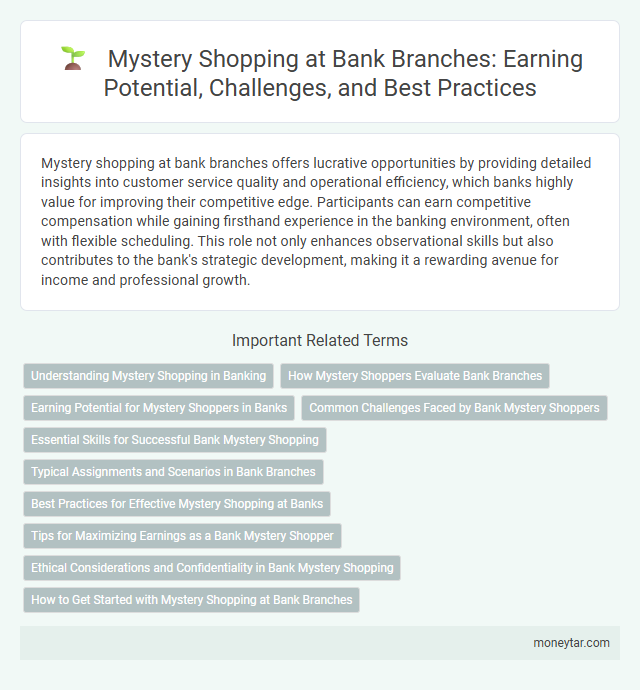 Mystery Shopping at Bank Branches: Earning Potential, Challenges, and Best Practices

Mystery shopping at bank branches offers lucrative opportunities by providing detailed insights into customer service quality and operational efficiency, which banks highly value for improving their competitive edge. Participants can earn competitive compensation while gaining firsthand experience in the banking environment, often with flexible scheduling. This role not only enhances observational skills but also contributes to the bank's strategic development, making it a rewarding avenue for income and professional growth.

Important Related Terms

Understanding Mystery Shopping in Banking

How Mystery Shoppers Evaluate Bank Branches

Earning Potential for Mystery Shoppers in Banks

Common Challenges Faced by Bank Mystery Shoppers

Essential Skills for Successful Bank Mystery Shopping

Typical Assignments and Scenarios in Bank Branches

Best Practices for Effective Mystery Shopping at Banks

Tips for Maximizing Earnings as a Bank Mystery Shopper

Ethical Considerations and Confidentiality in Bank Mystery Shopping

How to Get Started with Mystery Shopping at Bank Branches

moneytar.com