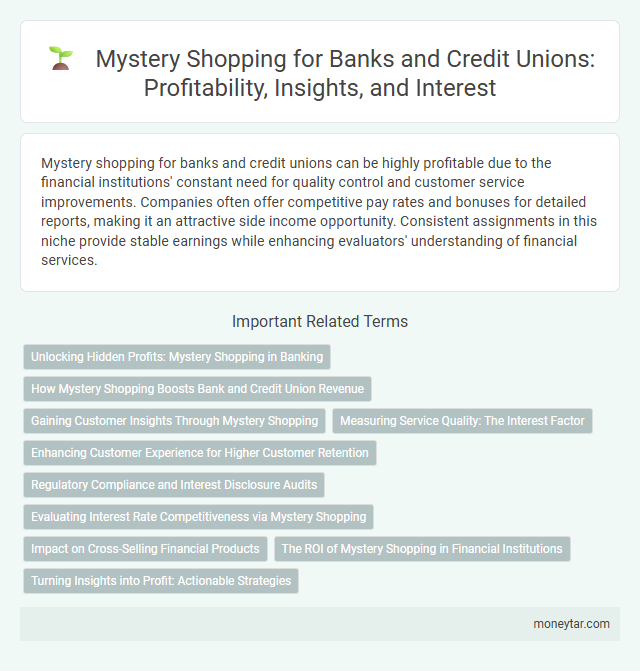 Mystery Shopping for Banks and Credit Unions: Profitability, Insights, and Interest

Mystery shopping for banks and credit unions can be highly profitable due to the financial institutions' constant need for quality control and customer service improvements. Companies often offer competitive pay rates and bonuses for detailed reports, making it an attractive side income opportunity. Consistent assignments in this niche provide stable earnings while enhancing evaluators' understanding of financial services.

Important Related Terms

Unlocking Hidden Profits: Mystery Shopping in Banking

How Mystery Shopping Boosts Bank and Credit Union Revenue

Gaining Customer Insights Through Mystery Shopping

Measuring Service Quality: The Interest Factor

Enhancing Customer Experience for Higher Customer Retention

Regulatory Compliance and Interest Disclosure Audits

Evaluating Interest Rate Competitiveness via Mystery Shopping

Impact on Cross-Selling Financial Products

The ROI of Mystery Shopping in Financial Institutions

Turning Insights into Profit: Actionable Strategies

moneytar.com