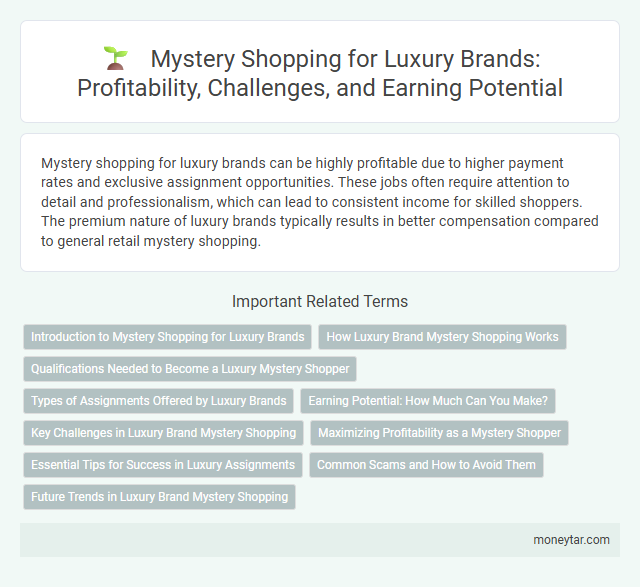 Mystery Shopping for Luxury Brands: Profitability, Challenges, and Earning Potential

Mystery shopping for luxury brands can be highly profitable due to higher payment rates and exclusive assignment opportunities. These jobs often require attention to detail and professionalism, which can lead to consistent income for skilled shoppers. The premium nature of luxury brands typically results in better compensation compared to general retail mystery shopping.

Important Related Terms

Introduction to Mystery Shopping for Luxury Brands

How Luxury Brand Mystery Shopping Works

Qualifications Needed to Become a Luxury Mystery Shopper

Types of Assignments Offered by Luxury Brands

Earning Potential: How Much Can You Make?

Key Challenges in Luxury Brand Mystery Shopping

Maximizing Profitability as a Mystery Shopper

Essential Tips for Success in Luxury Assignments

Common Scams and How to Avoid Them

Future Trends in Luxury Brand Mystery Shopping

moneytar.com