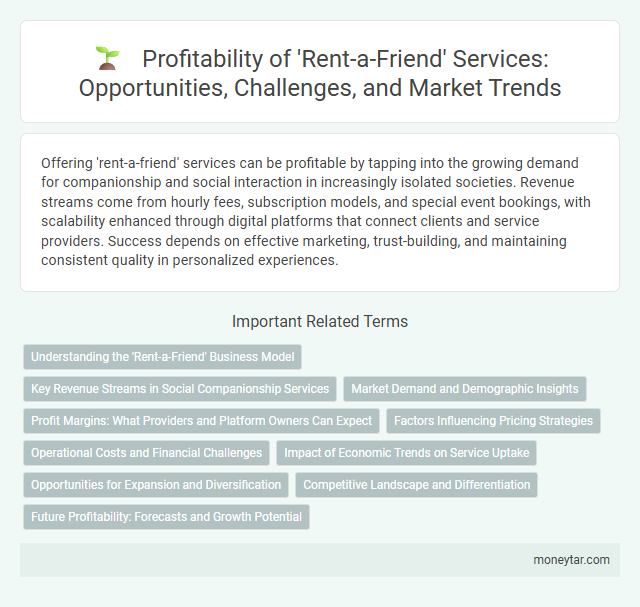 Profitability of 'Rent-a-Friend' Services: Opportunities, Challenges, and Market Trends

Offering 'rent-a-friend' services can be profitable by tapping into the growing demand for companionship and social interaction in increasingly isolated societies. Revenue streams come from hourly fees, subscription models, and special event bookings, with scalability enhanced through digital platforms that connect clients and service providers. Success depends on effective marketing, trust-building, and maintaining consistent quality in personalized experiences.

Important Related Terms

Understanding the 'Rent-a-Friend' Business Model

Key Revenue Streams in Social Companionship Services

Market Demand and Demographic Insights

Profit Margins: What Providers and Platform Owners Can Expect

Factors Influencing Pricing Strategies

Operational Costs and Financial Challenges

Impact of Economic Trends on Service Uptake

Opportunities for Expansion and Diversification

Competitive Landscape and Differentiation

Future Profitability: Forecasts and Growth Potential

moneytar.com