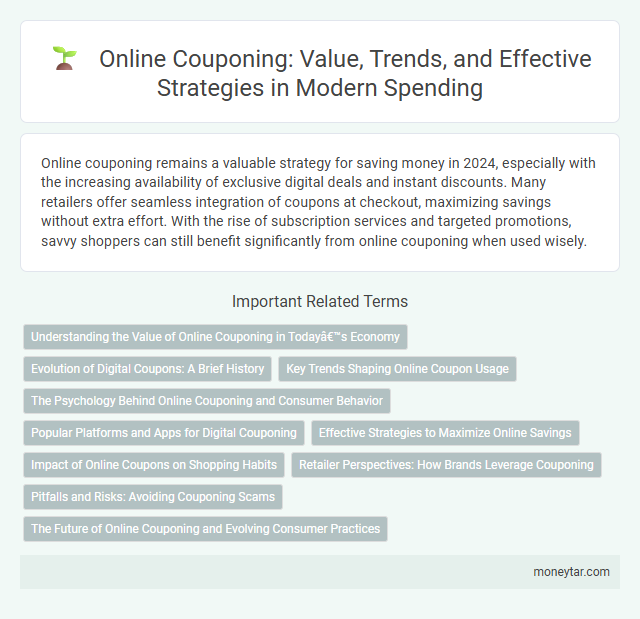 Online Couponing: Value, Trends, and Effective Strategies in Modern Spending

Online couponing remains a valuable strategy for saving money in 2024, especially with the increasing availability of exclusive digital deals and instant discounts. Many retailers offer seamless integration of coupons at checkout, maximizing savings without extra effort. With the rise of subscription services and targeted promotions, savvy shoppers can still benefit significantly from online couponing when used wisely.

Important Related Terms

Understanding the Value of Online Couponing in Todayâ€™s Economy

Evolution of Digital Coupons: A Brief History

Key Trends Shaping Online Coupon Usage

The Psychology Behind Online Couponing and Consumer Behavior

Popular Platforms and Apps for Digital Couponing

Effective Strategies to Maximize Online Savings

Impact of Online Coupons on Shopping Habits

Retailer Perspectives: How Brands Leverage Couponing

Pitfalls and Risks: Avoiding Couponing Scams

The Future of Online Couponing and Evolving Consumer Practices

moneytar.com