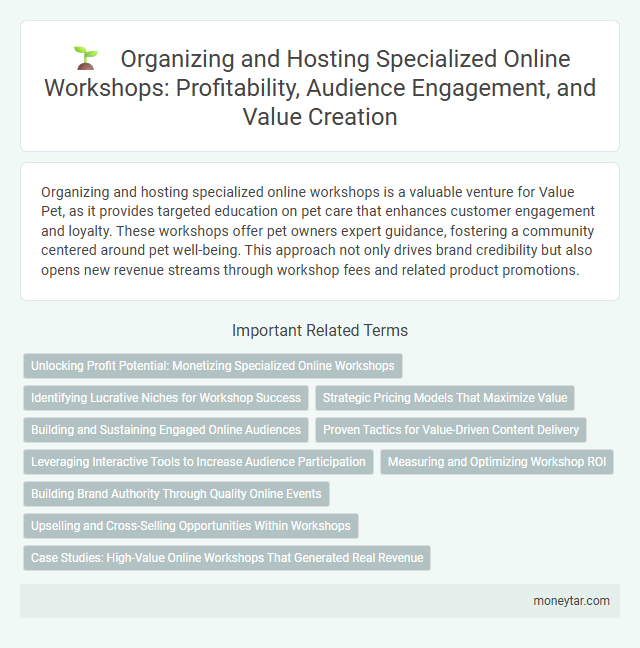 Organizing and Hosting Specialized Online Workshops: Profitability, Audience Engagement, and Value Creation

Organizing and hosting specialized online workshops is a valuable venture for Value Pet, as it provides targeted education on pet care that enhances customer engagement and loyalty. These workshops offer pet owners expert guidance, fostering a community centered around pet well-being. This approach not only drives brand credibility but also opens new revenue streams through workshop fees and related product promotions.

Important Related Terms

Unlocking Profit Potential: Monetizing Specialized Online Workshops

Identifying Lucrative Niches for Workshop Success

Strategic Pricing Models That Maximize Value

Building and Sustaining Engaged Online Audiences

Proven Tactics for Value-Driven Content Delivery

Leveraging Interactive Tools to Increase Audience Participation

Measuring and Optimizing Workshop ROI

Building Brand Authority Through Quality Online Events

Upselling and Cross-Selling Opportunities Within Workshops

Case Studies: High-Value Online Workshops That Generated Real Revenue

moneytar.com