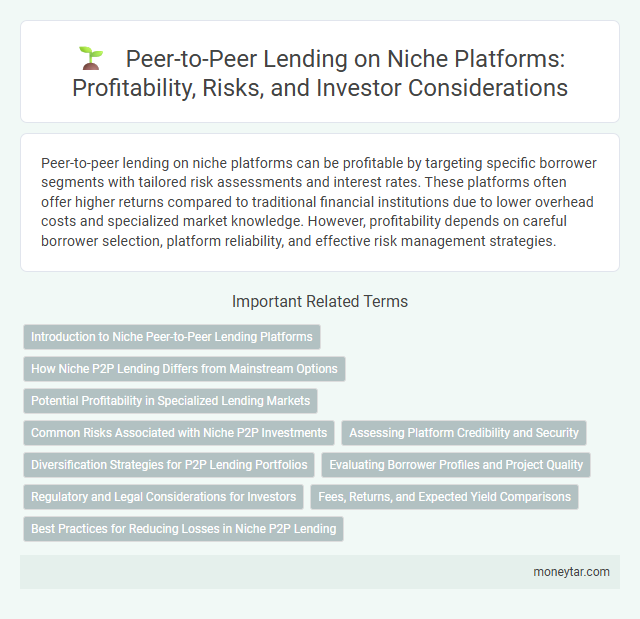 Peer-to-Peer Lending on Niche Platforms: Profitability, Risks, and Investor Considerations

Peer-to-peer lending on niche platforms can be profitable by targeting specific borrower segments with tailored risk assessments and interest rates. These platforms often offer higher returns compared to traditional financial institutions due to lower overhead costs and specialized market knowledge. However, profitability depends on careful borrower selection, platform reliability, and effective risk management strategies.

Important Related Terms

Introduction to Niche Peer-to-Peer Lending Platforms

How Niche P2P Lending Differs from Mainstream Options

Potential Profitability in Specialized Lending Markets

Common Risks Associated with Niche P2P Investments

Assessing Platform Credibility and Security

Diversification Strategies for P2P Lending Portfolios

Evaluating Borrower Profiles and Project Quality

Regulatory and Legal Considerations for Investors

Fees, Returns, and Expected Yield Comparisons

Best Practices for Reducing Losses in Niche P2P Lending

moneytar.com