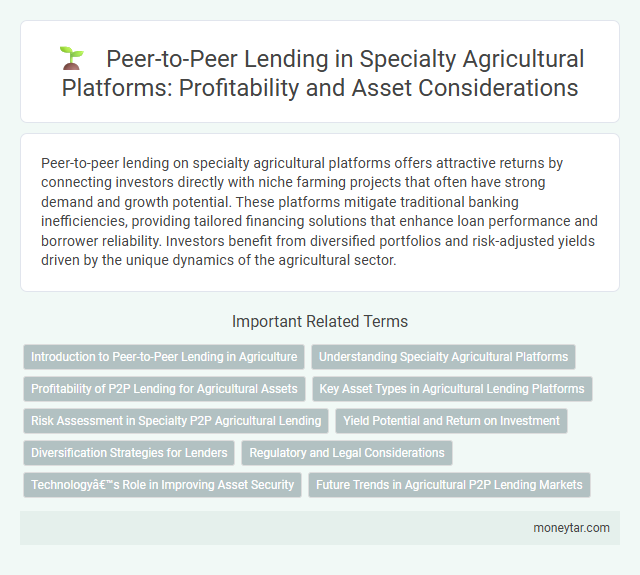 Peer-to-Peer Lending in Specialty Agricultural Platforms: Profitability and Asset Considerations

Peer-to-peer lending on specialty agricultural platforms offers attractive returns by connecting investors directly with niche farming projects that often have strong demand and growth potential. These platforms mitigate traditional banking inefficiencies, providing tailored financing solutions that enhance loan performance and borrower reliability. Investors benefit from diversified portfolios and risk-adjusted yields driven by the unique dynamics of the agricultural sector.

Important Related Terms

Introduction to Peer-to-Peer Lending in Agriculture

Understanding Specialty Agricultural Platforms

Profitability of P2P Lending for Agricultural Assets

Key Asset Types in Agricultural Lending Platforms

Risk Assessment in Specialty P2P Agricultural Lending

Yield Potential and Return on Investment

Diversification Strategies for Lenders

Regulatory and Legal Considerations

Technologyâ€™s Role in Improving Asset Security

Future Trends in Agricultural P2P Lending Markets

moneytar.com