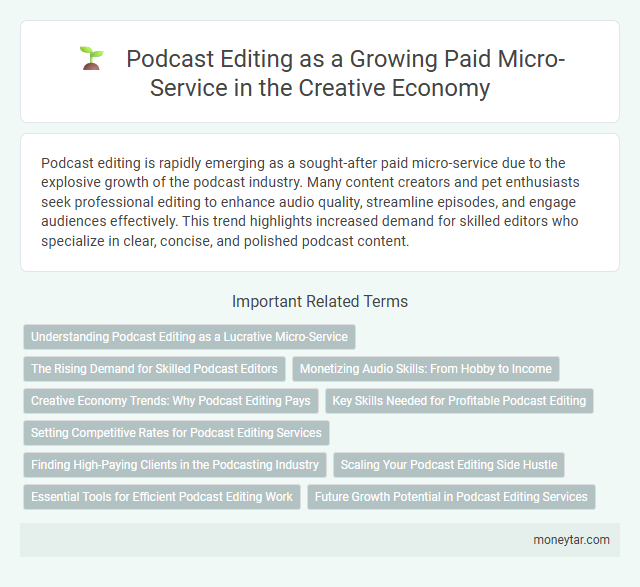 Podcast Editing as a Growing Paid Micro-Service in the Creative Economy

Podcast editing is rapidly emerging as a sought-after paid micro-service due to the explosive growth of the podcast industry. Many content creators and pet enthusiasts seek professional editing to enhance audio quality, streamline episodes, and engage audiences effectively. This trend highlights increased demand for skilled editors who specialize in clear, concise, and polished podcast content.

Important Related Terms

Understanding Podcast Editing as a Lucrative Micro-Service

The Rising Demand for Skilled Podcast Editors

Monetizing Audio Skills: From Hobby to Income

Creative Economy Trends: Why Podcast Editing Pays

Key Skills Needed for Profitable Podcast Editing

Setting Competitive Rates for Podcast Editing Services

Finding High-Paying Clients in the Podcasting Industry

Scaling Your Podcast Editing Side Hustle

Essential Tools for Efficient Podcast Editing Work

Future Growth Potential in Podcast Editing Services

moneytar.com