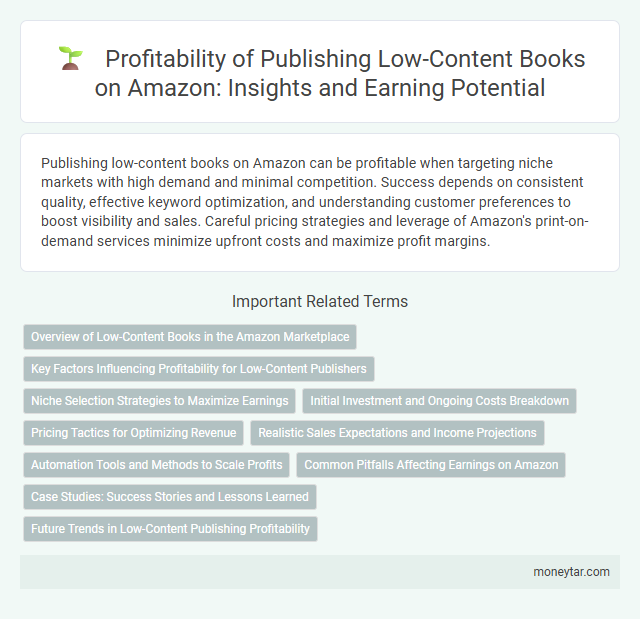 Profitability of Publishing Low-Content Books on Amazon: Insights and Earning Potential

Publishing low-content books on Amazon can be profitable when targeting niche markets with high demand and minimal competition. Success depends on consistent quality, effective keyword optimization, and understanding customer preferences to boost visibility and sales. Careful pricing strategies and leverage of Amazon's print-on-demand services minimize upfront costs and maximize profit margins.

Important Related Terms

Overview of Low-Content Books in the Amazon Marketplace

Key Factors Influencing Profitability for Low-Content Publishers

Niche Selection Strategies to Maximize Earnings

Initial Investment and Ongoing Costs Breakdown

Pricing Tactics for Optimizing Revenue

Realistic Sales Expectations and Income Projections

Automation Tools and Methods to Scale Profits

Common Pitfalls Affecting Earnings on Amazon

Case Studies: Success Stories and Lessons Learned

Future Trends in Low-Content Publishing Profitability

moneytar.com