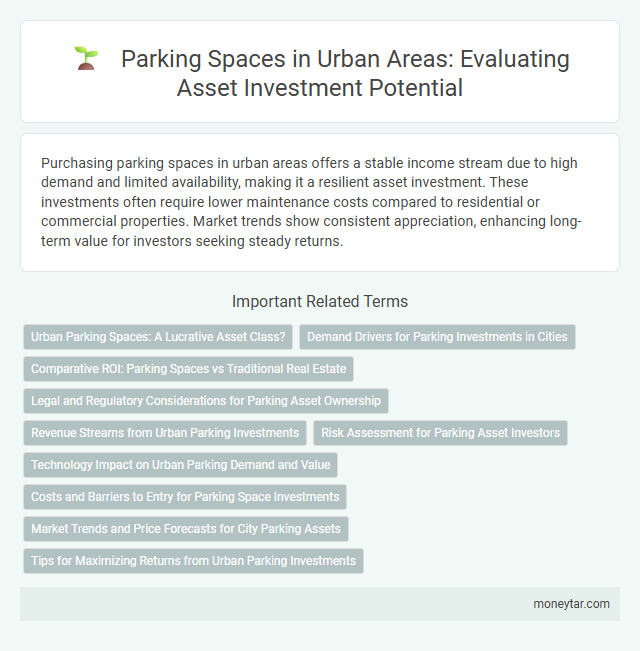 Parking Spaces in Urban Areas: Evaluating Asset Investment Potential

Purchasing parking spaces in urban areas offers a stable income stream due to high demand and limited availability, making it a resilient asset investment. These investments often require lower maintenance costs compared to residential or commercial properties. Market trends show consistent appreciation, enhancing long-term value for investors seeking steady returns.

Important Related Terms

Urban Parking Spaces: A Lucrative Asset Class?

Demand Drivers for Parking Investments in Cities

Comparative ROI: Parking Spaces vs Traditional Real Estate

Legal and Regulatory Considerations for Parking Asset Ownership

Revenue Streams from Urban Parking Investments

Risk Assessment for Parking Asset Investors

Technology Impact on Urban Parking Demand and Value

Costs and Barriers to Entry for Parking Space Investments

Market Trends and Price Forecasts for City Parking Assets

Tips for Maximizing Returns from Urban Parking Investments

moneytar.com