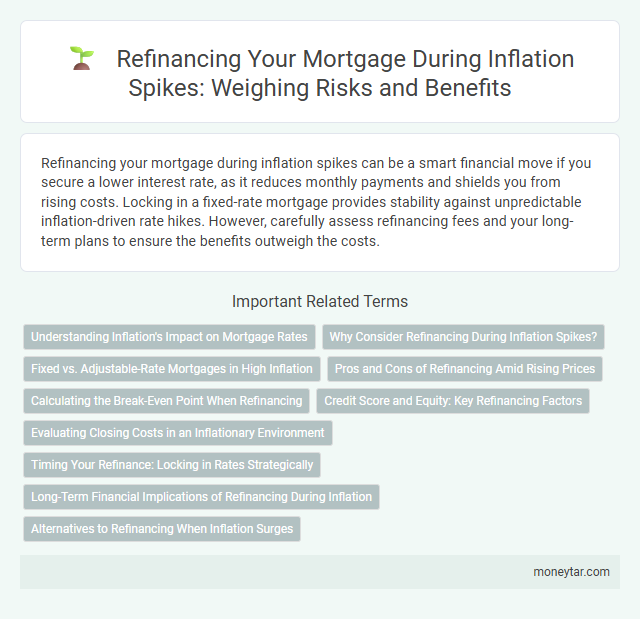 Refinancing Your Mortgage During Inflation Spikes: Weighing Risks and Benefits

Refinancing your mortgage during inflation spikes can be a smart financial move if you secure a lower interest rate, as it reduces monthly payments and shields you from rising costs. Locking in a fixed-rate mortgage provides stability against unpredictable inflation-driven rate hikes. However, carefully assess refinancing fees and your long-term plans to ensure the benefits outweigh the costs.

Important Related Terms

Understanding Inflation's Impact on Mortgage Rates

Why Consider Refinancing During Inflation Spikes?

Fixed vs. Adjustable-Rate Mortgages in High Inflation

Pros and Cons of Refinancing Amid Rising Prices

Calculating the Break-Even Point When Refinancing

Credit Score and Equity: Key Refinancing Factors

Evaluating Closing Costs in an Inflationary Environment

Timing Your Refinance: Locking in Rates Strategically

Long-Term Financial Implications of Refinancing During Inflation

Alternatives to Refinancing When Inflation Surges

moneytar.com