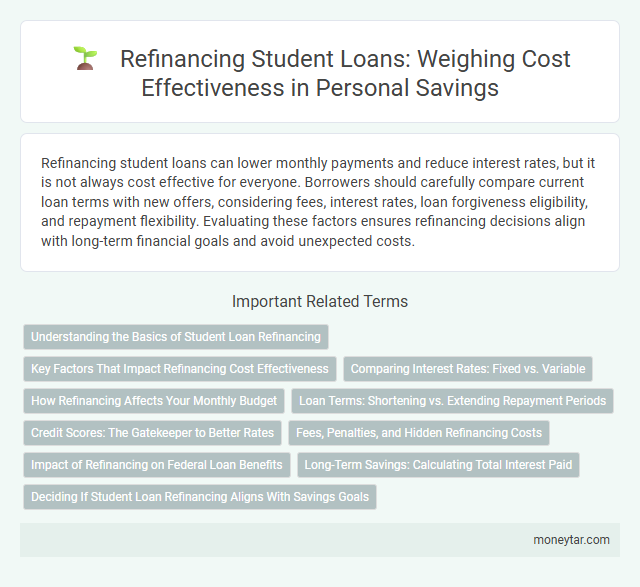 Refinancing Student Loans: Weighing Cost Effectiveness in Personal Savings

Refinancing student loans can lower monthly payments and reduce interest rates, but it is not always cost effective for everyone. Borrowers should carefully compare current loan terms with new offers, considering fees, interest rates, loan forgiveness eligibility, and repayment flexibility. Evaluating these factors ensures refinancing decisions align with long-term financial goals and avoid unexpected costs.

Important Related Terms

Understanding the Basics of Student Loan Refinancing

Key Factors That Impact Refinancing Cost Effectiveness

Comparing Interest Rates: Fixed vs. Variable

How Refinancing Affects Your Monthly Budget

Loan Terms: Shortening vs. Extending Repayment Periods

Credit Scores: The Gatekeeper to Better Rates

Fees, Penalties, and Hidden Refinancing Costs

Impact of Refinancing on Federal Loan Benefits

Long-Term Savings: Calculating Total Interest Paid

Deciding If Student Loan Refinancing Aligns With Savings Goals

moneytar.com