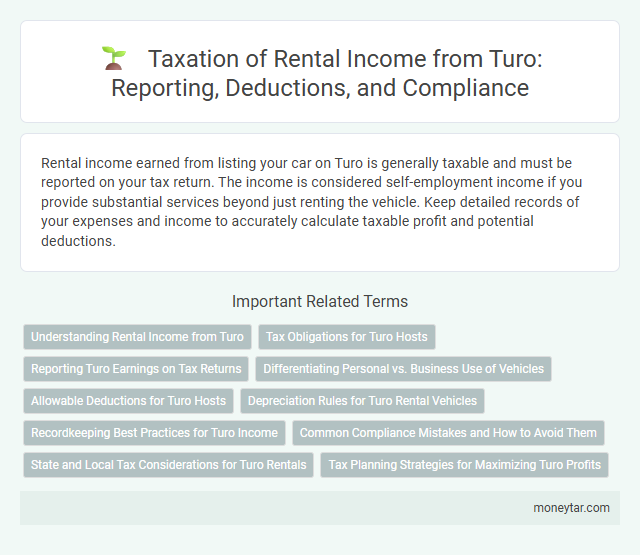 Taxation of Rental Income from Turo: Reporting, Deductions, and Compliance

Rental income earned from listing your car on Turo is generally taxable and must be reported on your tax return. The income is considered self-employment income if you provide substantial services beyond just renting the vehicle. Keep detailed records of your expenses and income to accurately calculate taxable profit and potential deductions.

Important Related Terms

Understanding Rental Income from Turo

Tax Obligations for Turo Hosts

Reporting Turo Earnings on Tax Returns

Differentiating Personal vs. Business Use of Vehicles

Allowable Deductions for Turo Hosts

Depreciation Rules for Turo Rental Vehicles

Recordkeeping Best Practices for Turo Income

Common Compliance Mistakes and How to Avoid Them

State and Local Tax Considerations for Turo Rentals

Tax Planning Strategies for Maximizing Turo Profits

moneytar.com