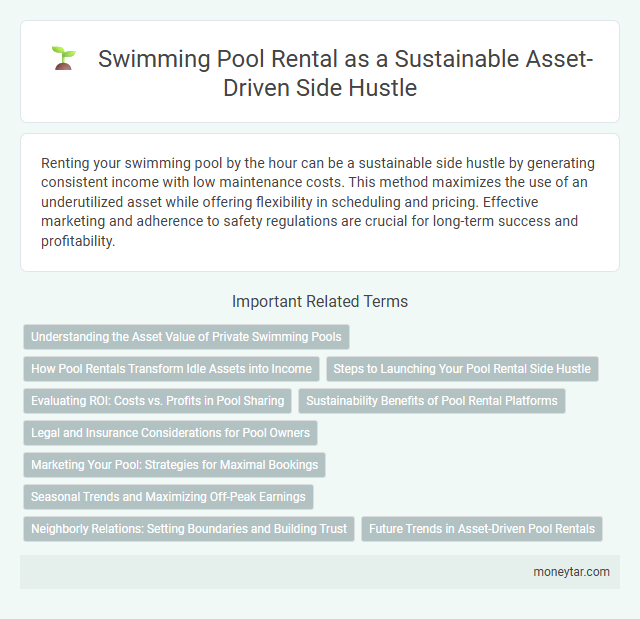 Swimming Pool Rental as a Sustainable Asset-Driven Side Hustle

Renting your swimming pool by the hour can be a sustainable side hustle by generating consistent income with low maintenance costs. This method maximizes the use of an underutilized asset while offering flexibility in scheduling and pricing. Effective marketing and adherence to safety regulations are crucial for long-term success and profitability.

Important Related Terms

Understanding the Asset Value of Private Swimming Pools

How Pool Rentals Transform Idle Assets into Income

Steps to Launching Your Pool Rental Side Hustle

Evaluating ROI: Costs vs. Profits in Pool Sharing

Sustainability Benefits of Pool Rental Platforms

Legal and Insurance Considerations for Pool Owners

Marketing Your Pool: Strategies for Maximal Bookings

Seasonal Trends and Maximizing Off-Peak Earnings

Neighborly Relations: Setting Boundaries and Building Trust

Future Trends in Asset-Driven Pool Rentals

moneytar.com