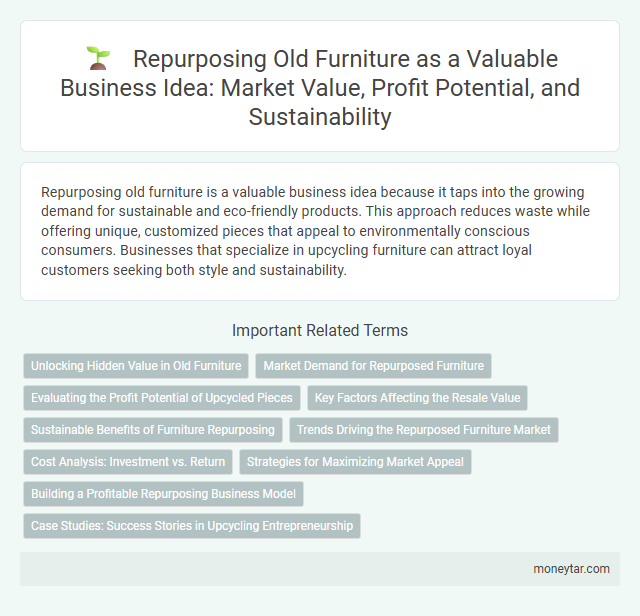 Repurposing Old Furniture as a Valuable Business Idea: Market Value, Profit Potential, and Sustainability

Repurposing old furniture is a valuable business idea because it taps into the growing demand for sustainable and eco-friendly products. This approach reduces waste while offering unique, customized pieces that appeal to environmentally conscious consumers. Businesses that specialize in upcycling furniture can attract loyal customers seeking both style and sustainability.

Important Related Terms

Unlocking Hidden Value in Old Furniture

Market Demand for Repurposed Furniture

Evaluating the Profit Potential of Upcycled Pieces

Key Factors Affecting the Resale Value

Sustainable Benefits of Furniture Repurposing

Trends Driving the Repurposed Furniture Market

Cost Analysis: Investment vs. Return

Strategies for Maximizing Market Appeal

Building a Profitable Repurposing Business Model

Case Studies: Success Stories in Upcycling Entrepreneurship

moneytar.com