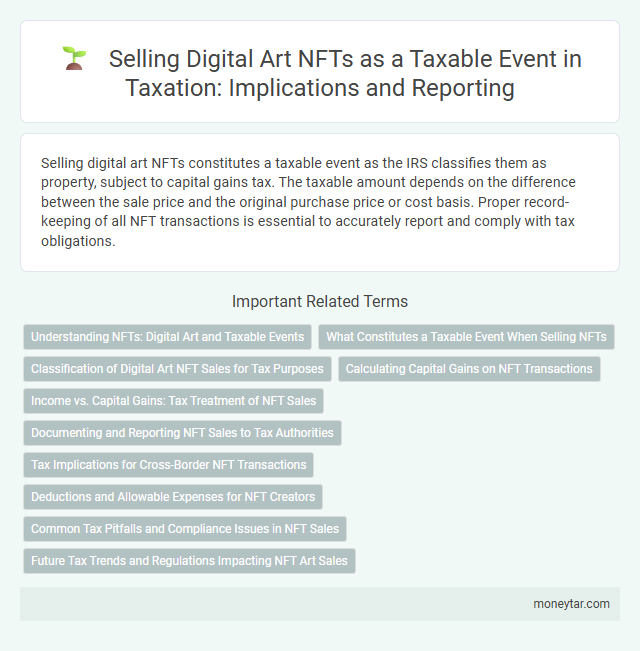 Selling Digital Art NFTs as a Taxable Event in Taxation: Implications and Reporting

Selling digital art NFTs constitutes a taxable event as the IRS classifies them as property, subject to capital gains tax. The taxable amount depends on the difference between the sale price and the original purchase price or cost basis. Proper record-keeping of all NFT transactions is essential to accurately report and comply with tax obligations.

Important Related Terms

Understanding NFTs: Digital Art and Taxable Events

What Constitutes a Taxable Event When Selling NFTs

Classification of Digital Art NFT Sales for Tax Purposes

Calculating Capital Gains on NFT Transactions

Income vs. Capital Gains: Tax Treatment of NFT Sales

Documenting and Reporting NFT Sales to Tax Authorities

Tax Implications for Cross-Border NFT Transactions

Deductions and Allowable Expenses for NFT Creators

Common Tax Pitfalls and Compliance Issues in NFT Sales

Future Tax Trends and Regulations Impacting NFT Art Sales

moneytar.com