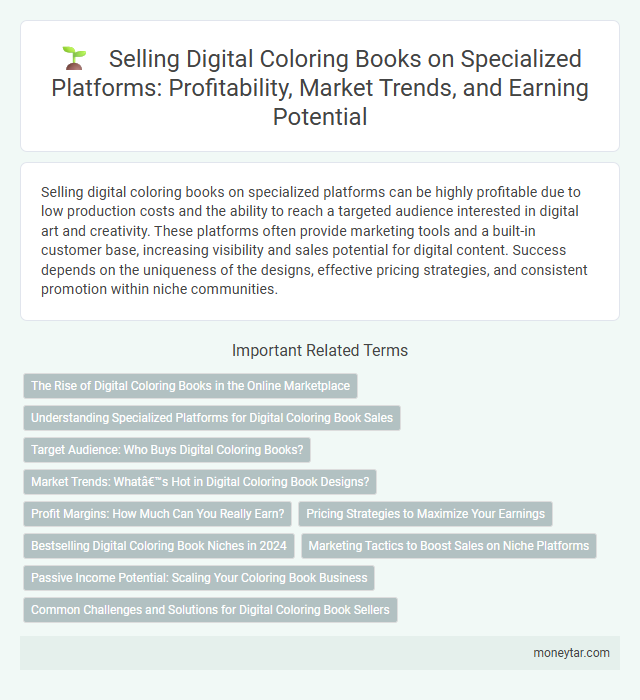 Selling Digital Coloring Books on Specialized Platforms: Profitability, Market Trends, and Earning Potential

Selling digital coloring books on specialized platforms can be highly profitable due to low production costs and the ability to reach a targeted audience interested in digital art and creativity. These platforms often provide marketing tools and a built-in customer base, increasing visibility and sales potential for digital content. Success depends on the uniqueness of the designs, effective pricing strategies, and consistent promotion within niche communities.

Important Related Terms

The Rise of Digital Coloring Books in the Online Marketplace

Understanding Specialized Platforms for Digital Coloring Book Sales

Target Audience: Who Buys Digital Coloring Books?

Market Trends: Whatâ€™s Hot in Digital Coloring Book Designs?

Profit Margins: How Much Can You Really Earn?

Pricing Strategies to Maximize Your Earnings

Bestselling Digital Coloring Book Niches in 2024

Marketing Tactics to Boost Sales on Niche Platforms

Passive Income Potential: Scaling Your Coloring Book Business

Common Challenges and Solutions for Digital Coloring Book Sellers

moneytar.com