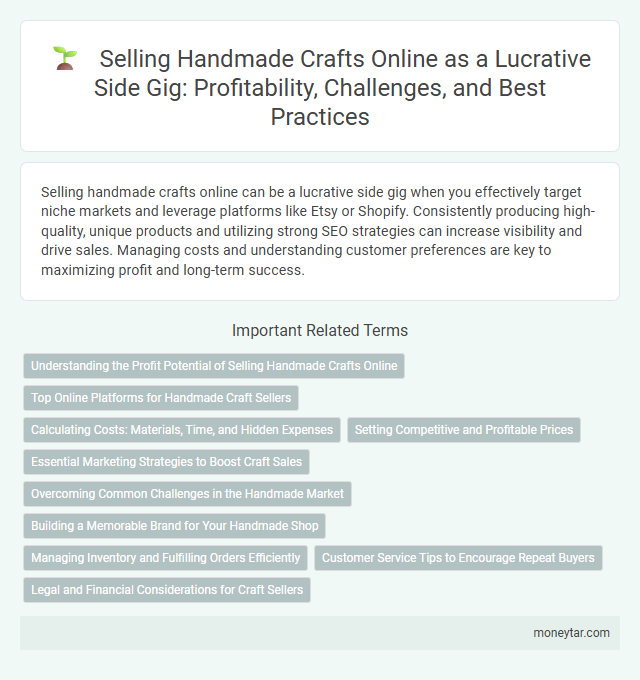 Selling Handmade Crafts Online as a Lucrative Side Gig: Profitability, Challenges, and Best Practices

Selling handmade crafts online can be a lucrative side gig when you effectively target niche markets and leverage platforms like Etsy or Shopify. Consistently producing high-quality, unique products and utilizing strong SEO strategies can increase visibility and drive sales. Managing costs and understanding customer preferences are key to maximizing profit and long-term success.

Important Related Terms

Understanding the Profit Potential of Selling Handmade Crafts Online

Top Online Platforms for Handmade Craft Sellers

Calculating Costs: Materials, Time, and Hidden Expenses

Setting Competitive and Profitable Prices

Essential Marketing Strategies to Boost Craft Sales

Overcoming Common Challenges in the Handmade Market

Building a Memorable Brand for Your Handmade Shop

Managing Inventory and Fulfilling Orders Efficiently

Customer Service Tips to Encourage Repeat Buyers

Legal and Financial Considerations for Craft Sellers

moneytar.com