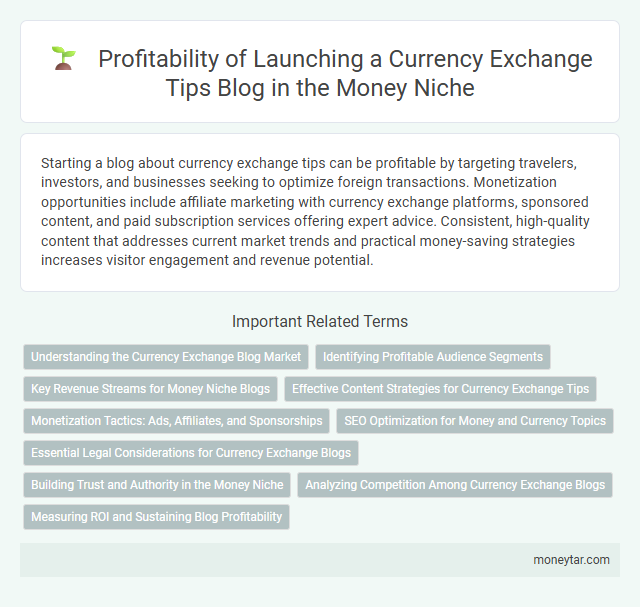 Profitability of Launching a Currency Exchange Tips Blog in the Money Niche

Starting a blog about currency exchange tips can be profitable by targeting travelers, investors, and businesses seeking to optimize foreign transactions. Monetization opportunities include affiliate marketing with currency exchange platforms, sponsored content, and paid subscription services offering expert advice. Consistent, high-quality content that addresses current market trends and practical money-saving strategies increases visitor engagement and revenue potential.

Important Related Terms

Understanding the Currency Exchange Blog Market

Identifying Profitable Audience Segments

Key Revenue Streams for Money Niche Blogs

Effective Content Strategies for Currency Exchange Tips

Monetization Tactics: Ads, Affiliates, and Sponsorships

SEO Optimization for Money and Currency Topics

Essential Legal Considerations for Currency Exchange Blogs

Building Trust and Authority in the Money Niche

Analyzing Competition Among Currency Exchange Blogs

Measuring ROI and Sustaining Blog Profitability

moneytar.com