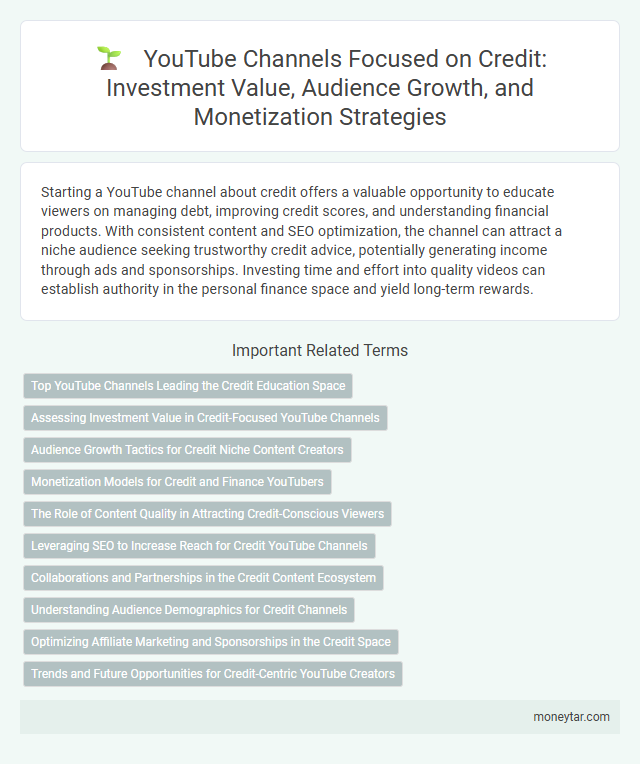 YouTube Channels Focused on Credit: Investment Value, Audience Growth, and Monetization Strategies

Starting a YouTube channel about credit offers a valuable opportunity to educate viewers on managing debt, improving credit scores, and understanding financial products. With consistent content and SEO optimization, the channel can attract a niche audience seeking trustworthy credit advice, potentially generating income through ads and sponsorships. Investing time and effort into quality videos can establish authority in the personal finance space and yield long-term rewards.

Important Related Terms

Top YouTube Channels Leading the Credit Education Space

Assessing Investment Value in Credit-Focused YouTube Channels

Audience Growth Tactics for Credit Niche Content Creators

Monetization Models for Credit and Finance YouTubers

The Role of Content Quality in Attracting Credit-Conscious Viewers

Leveraging SEO to Increase Reach for Credit YouTube Channels

Collaborations and Partnerships in the Credit Content Ecosystem

Understanding Audience Demographics for Credit Channels

Optimizing Affiliate Marketing and Sponsorships in the Credit Space

Trends and Future Opportunities for Credit-Centric YouTube Creators

moneytar.com