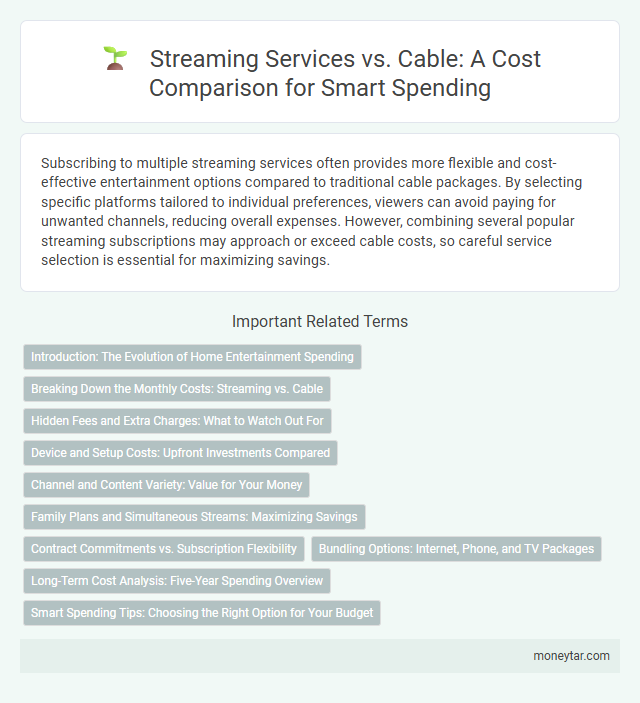 Streaming Services vs. Cable: A Cost Comparison for Smart Spending

Subscribing to multiple streaming services often provides more flexible and cost-effective entertainment options compared to traditional cable packages. By selecting specific platforms tailored to individual preferences, viewers can avoid paying for unwanted channels, reducing overall expenses. However, combining several popular streaming subscriptions may approach or exceed cable costs, so careful service selection is essential for maximizing savings.

Important Related Terms

Introduction: The Evolution of Home Entertainment Spending

Breaking Down the Monthly Costs: Streaming vs. Cable

Hidden Fees and Extra Charges: What to Watch Out For

Device and Setup Costs: Upfront Investments Compared

Channel and Content Variety: Value for Your Money

Family Plans and Simultaneous Streams: Maximizing Savings

Contract Commitments vs. Subscription Flexibility

Bundling Options: Internet, Phone, and TV Packages

Long-Term Cost Analysis: Five-Year Spending Overview

Smart Spending Tips: Choosing the Right Option for Your Budget

moneytar.com