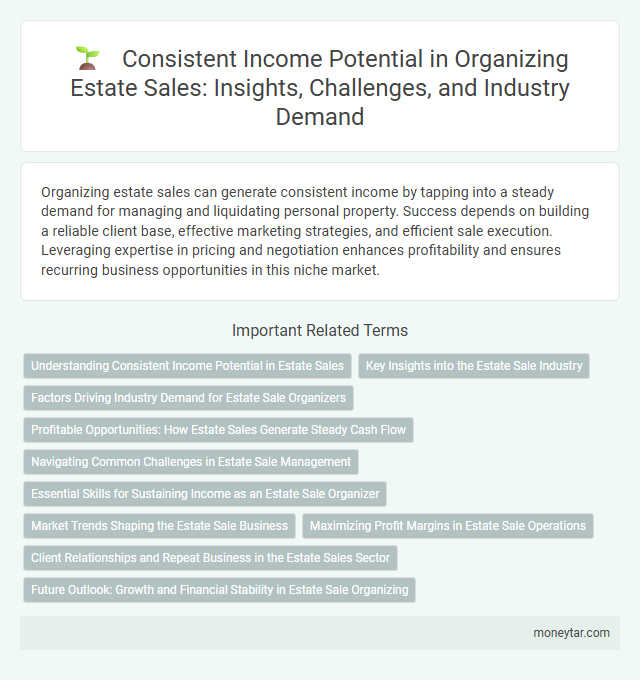 Consistent Income Potential in Organizing Estate Sales: Insights, Challenges, and Industry Demand

Organizing estate sales can generate consistent income by tapping into a steady demand for managing and liquidating personal property. Success depends on building a reliable client base, effective marketing strategies, and efficient sale execution. Leveraging expertise in pricing and negotiation enhances profitability and ensures recurring business opportunities in this niche market.

Important Related Terms

Understanding Consistent Income Potential in Estate Sales

Key Insights into the Estate Sale Industry

Factors Driving Industry Demand for Estate Sale Organizers

Profitable Opportunities: How Estate Sales Generate Steady Cash Flow

Navigating Common Challenges in Estate Sale Management

Essential Skills for Sustaining Income as an Estate Sale Organizer

Market Trends Shaping the Estate Sale Business

Maximizing Profit Margins in Estate Sale Operations

Client Relationships and Repeat Business in the Estate Sales Sector

Future Outlook: Growth and Financial Stability in Estate Sale Organizing

moneytar.com