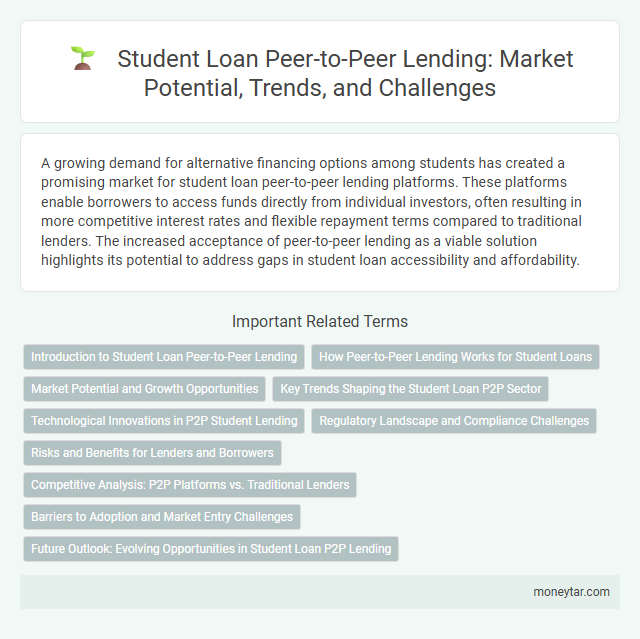 Student Loan Peer-to-Peer Lending: Market Potential, Trends, and Challenges

A growing demand for alternative financing options among students has created a promising market for student loan peer-to-peer lending platforms. These platforms enable borrowers to access funds directly from individual investors, often resulting in more competitive interest rates and flexible repayment terms compared to traditional lenders. The increased acceptance of peer-to-peer lending as a viable solution highlights its potential to address gaps in student loan accessibility and affordability.

Important Related Terms

Introduction to Student Loan Peer-to-Peer Lending

How Peer-to-Peer Lending Works for Student Loans

Market Potential and Growth Opportunities

Key Trends Shaping the Student Loan P2P Sector

Technological Innovations in P2P Student Lending

Regulatory Landscape and Compliance Challenges

Risks and Benefits for Lenders and Borrowers

Competitive Analysis: P2P Platforms vs. Traditional Lenders

Barriers to Adoption and Market Entry Challenges

Future Outlook: Evolving Opportunities in Student Loan P2P Lending

moneytar.com