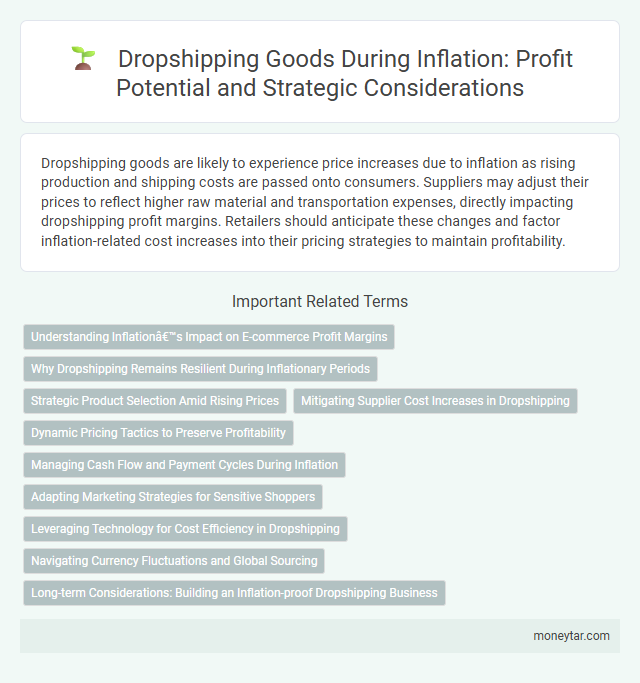 Dropshipping Goods During Inflation: Profit Potential and Strategic Considerations

Dropshipping goods are likely to experience price increases due to inflation as rising production and shipping costs are passed onto consumers. Suppliers may adjust their prices to reflect higher raw material and transportation expenses, directly impacting dropshipping profit margins. Retailers should anticipate these changes and factor inflation-related cost increases into their pricing strategies to maintain profitability.

Important Related Terms

Understanding Inflationâ€™s Impact on E-commerce Profit Margins

Why Dropshipping Remains Resilient During Inflationary Periods

Strategic Product Selection Amid Rising Prices

Mitigating Supplier Cost Increases in Dropshipping

Dynamic Pricing Tactics to Preserve Profitability

Managing Cash Flow and Payment Cycles During Inflation

Adapting Marketing Strategies for Sensitive Shoppers

Leveraging Technology for Cost Efficiency in Dropshipping

Navigating Currency Fluctuations and Global Sourcing

Long-term Considerations: Building an Inflation-proof Dropshipping Business

moneytar.com