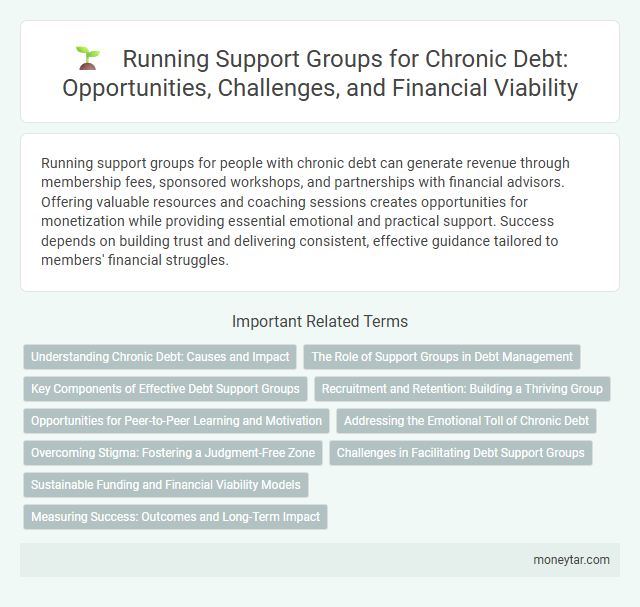 Running Support Groups for Chronic Debt: Opportunities, Challenges, and Financial Viability

Running support groups for people with chronic debt can generate revenue through membership fees, sponsored workshops, and partnerships with financial advisors. Offering valuable resources and coaching sessions creates opportunities for monetization while providing essential emotional and practical support. Success depends on building trust and delivering consistent, effective guidance tailored to members' financial struggles.

Important Related Terms

Understanding Chronic Debt: Causes and Impact

The Role of Support Groups in Debt Management

Key Components of Effective Debt Support Groups

Recruitment and Retention: Building a Thriving Group

Opportunities for Peer-to-Peer Learning and Motivation

Addressing the Emotional Toll of Chronic Debt

Overcoming Stigma: Fostering a Judgment-Free Zone

Challenges in Facilitating Debt Support Groups

Sustainable Funding and Financial Viability Models

Measuring Success: Outcomes and Long-Term Impact

moneytar.com